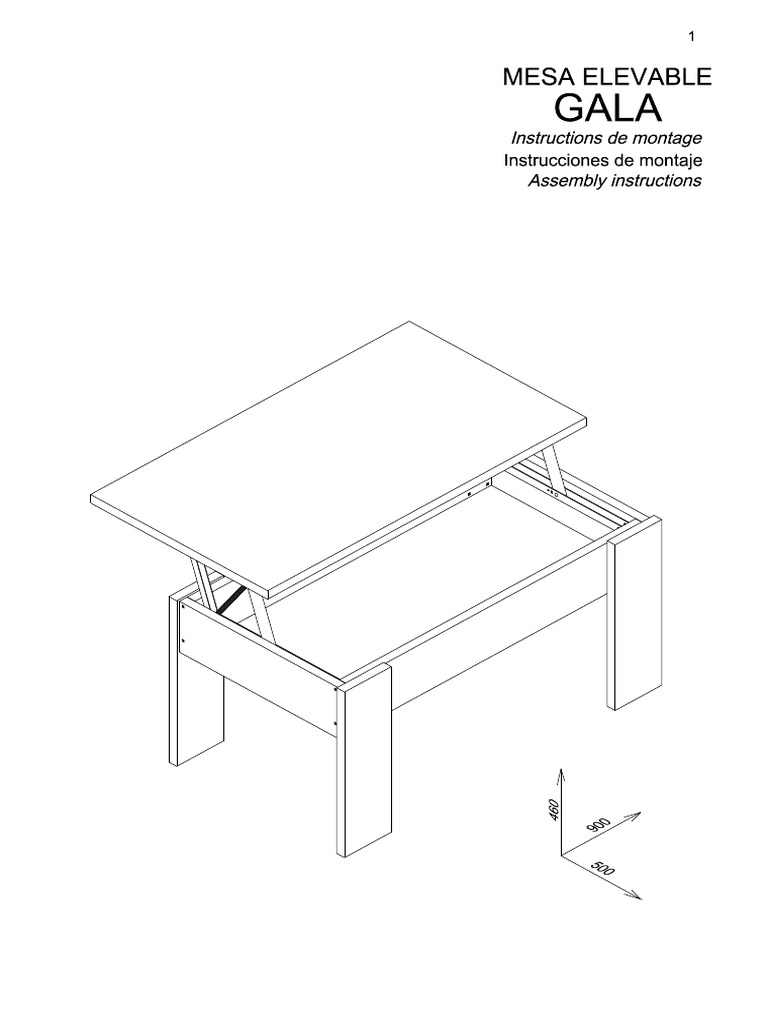 1

MESA ELEVABLE
GALA
Instructions de montage
Instrucciones de montaje
Assembly instructions

460
900
500