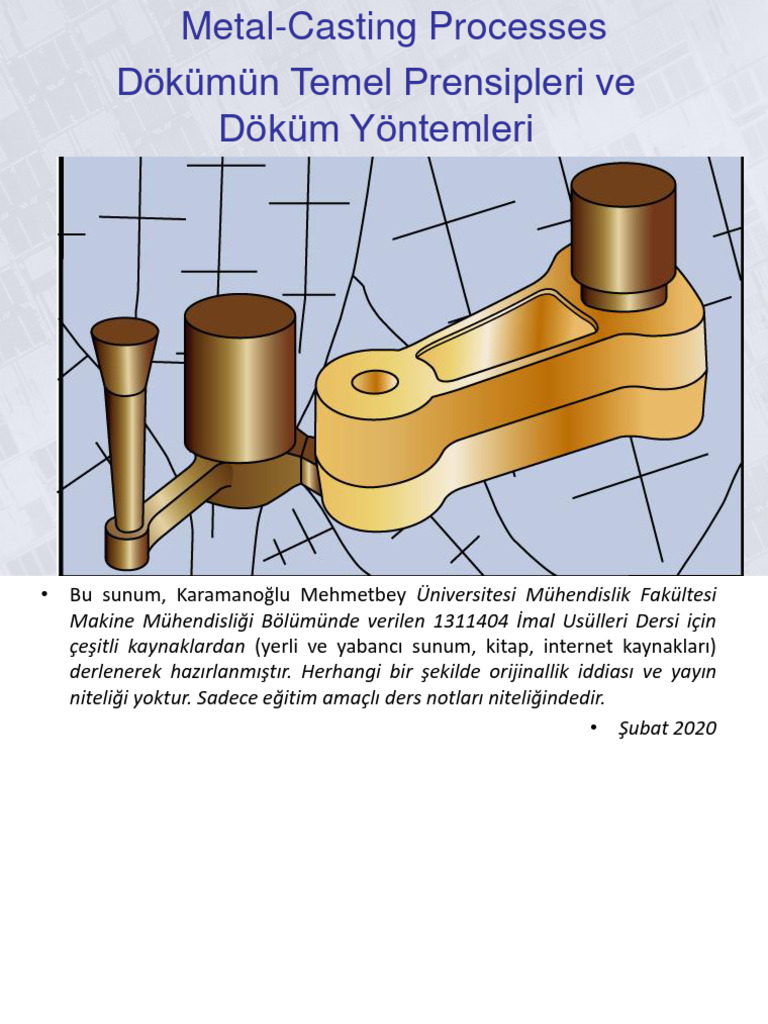 Metal-Casting Processes
Dökümün Temel Prensipleri ve Döküm Yöntemleri

• Bu sunum, Karamanoğlu Mehmetbey Üniversitesi Mühendislik Fakültesi Makine Mühendisliği Bölümünde verilen 1311404 İmal Usülleri Dersi için çeşitli kaynaklardan (yerli ve yabancı sunum, kitap, internet kaynakları) derlenerek hazırlanmıştır. Herhangi bir şekilde orijinallik iddiası ve yayın niteliği yoktur. Sadece eğitim amaçlı ders notları niteliğindedir.

• Şubat 2020