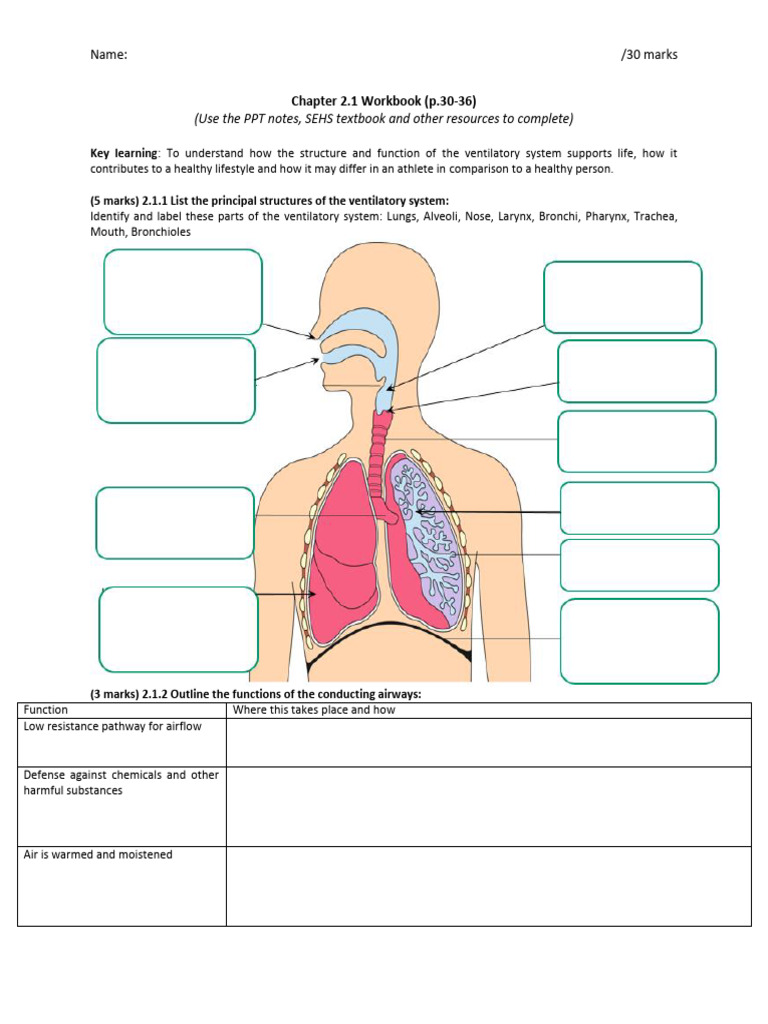 Name: /30 marks

Chapter 2.1 Workbook (p.30-36)
(Use the PPT notes, SEHS textbook and other resources to complete)

Key learning: To understand how the structure and function of the ventilatory system supports life, how it contributes to a healthy lifestyle and how it may differ in an athlete in comparison to a healthy person.

(5 marks) 2.1.1 List the principal structures of the ventilatory system:
Identify and label these parts of the ventilatory system: Lungs, Alveoli, Nose, Larynx, Bronchi, Pharynx, Trachea, Mouth, Bronchioles

(3 marks) 2.1.2 Outline the functions of the conducting airways:

| Function | Where this takes place and how |
|---|---|
| Low resistance pathway for airflow | |
| Defense against chemicals and other harmful substances | |
| Air is warmed and moistened | |