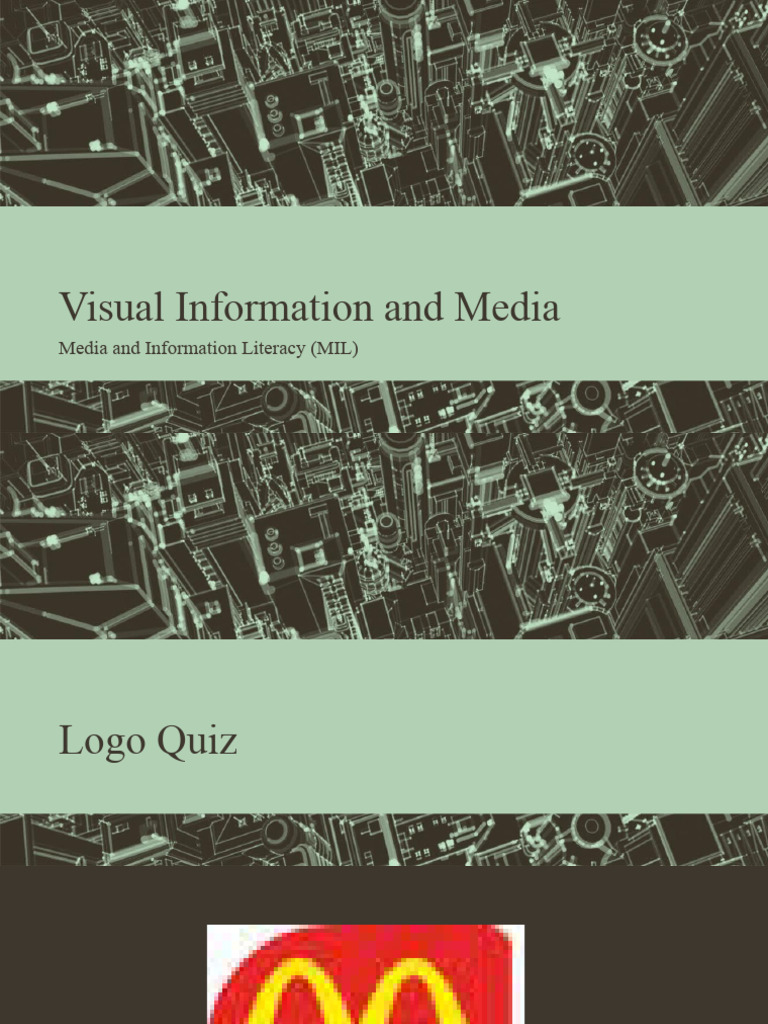 Visual Information and Media

Media and Information Literacy (MIL)

Logo Quiz