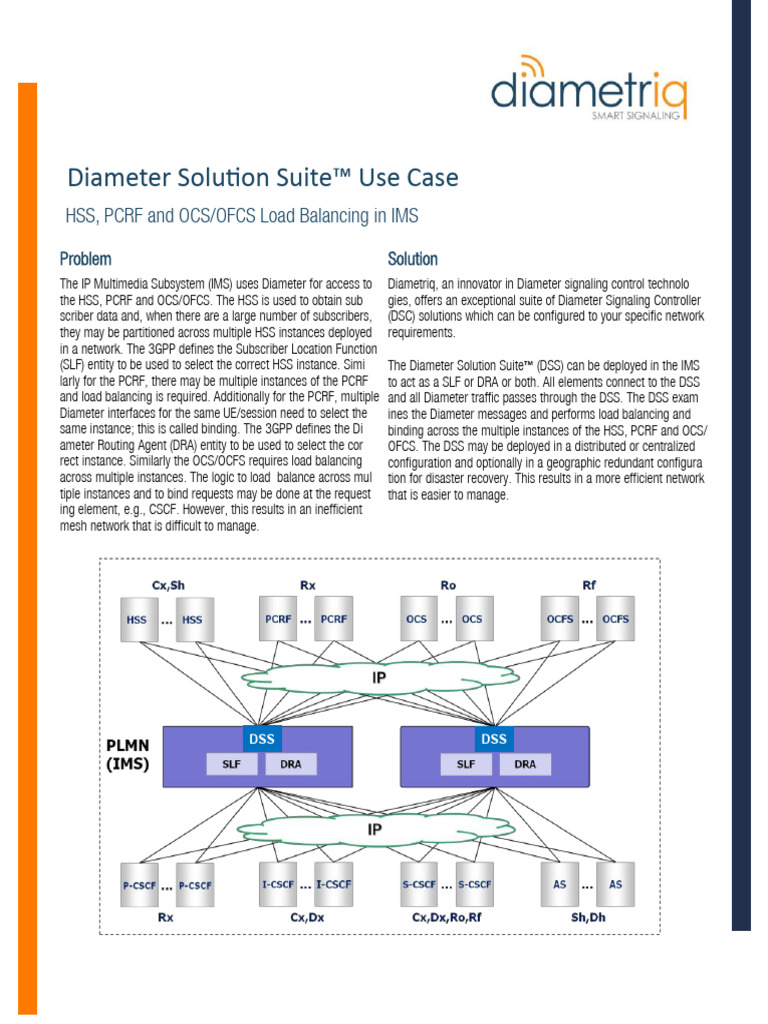 diametriq
SMART SIGNALING

Diameter Solution Suite™ Use Case

HSS, PCRF and OCS/OFCS Load Balancing in IMS

Problem

The IP Multimedia Subsystem (IMS) uses Diameter for access to the HSS, PCRF and OCS/OFCS. The HSS is used to obtain sub scriber data and, when there are a large number of subscribers, they may be partitioned across multiple HSS instances deployed in a network. The 3GPP defines the Subscriber Location Function (SLF) entity to be used to select the correct HSS instance. Simi larly for the PCRF, there may be multiple instances of the PCRF and load balancing is required. Additionally for the PCRF, multiple Diameter interfaces for the same UE/session need to select the same instance; this is called binding. The 3GPP defines the Di ameter Routing Agent (DRA) entity to be used to select the cor rect instance. Similarly the OCS/OCFS requires load balancing across multiple instances. The logic to load balance across mul tiple instances and to bind requests may be done at the request ing element, e.g., CSCF. However, this results in an inefficient mesh network that is difficult to manage.

Solution

Diametriq, an innovator in Diameter signaling control technolo gies, offers an exceptional suite of Diameter Signaling Controller (DSC) solutions which can be configured to your specific network requirements.

The Diameter Solution Suite™ (DSS) can be deployed in the IMS to act as a SLF or DRA or both. All elements connect to the DSS and all Diameter traffic passes through the DSS. The DSS exam ines the Diameter messages and performs load balancing and binding across the multiple instances of the HSS, PCRF and OCS/ OFCS. The DSS may be deployed in a distributed or centralized configuration and optionally in a geographic redundant configura tion for disaster recovery. This results in a more efficient network that is easier to manage.

Cx,Sh
Rx
Ro
Rf
HSS ... HSS
PCRF ... PCRF
OCS ... OCS
OCFS ... OCFS
IP
PLMN (IMS)
DSS
SLF
DRA
DSS
SLF
DRA
IP
P-CSCF ... P-CSCF
I-CSCF ... I-CSCF
S-CSCF ... S-CSCF
AS ... AS
Rx
Cx,Dx
Cx,Dx,Ro,Rf
Sh,Dh