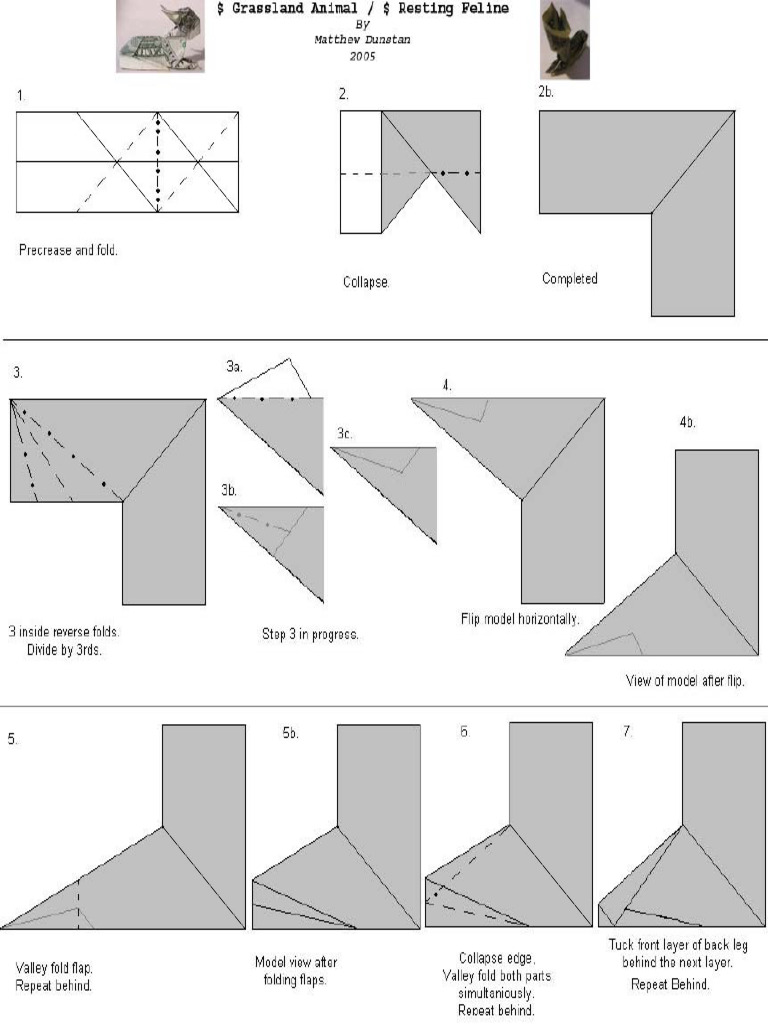 $ Grassland Animal / $ Resting Feline
By
Matthew Dunstan
2005

1.

Precrease and fold.

2.

Collapse.

2b.

Completed

3.

3 inside reverse folds.
Divide by 3rds.

3a.

3b.

3c.

Step 3 in progress.

4.

Flip model horizontally.

4b.

View of model after flip.

5.

Valley fold flap.
Repeat behind.

5b.

Model view after folding flaps.

6.

Collapse edge.
Valley fold both parts simultaniously.
Repeat behind.

7.

Tuck front layer of back leg behind the next layer.
Repeat Behind.