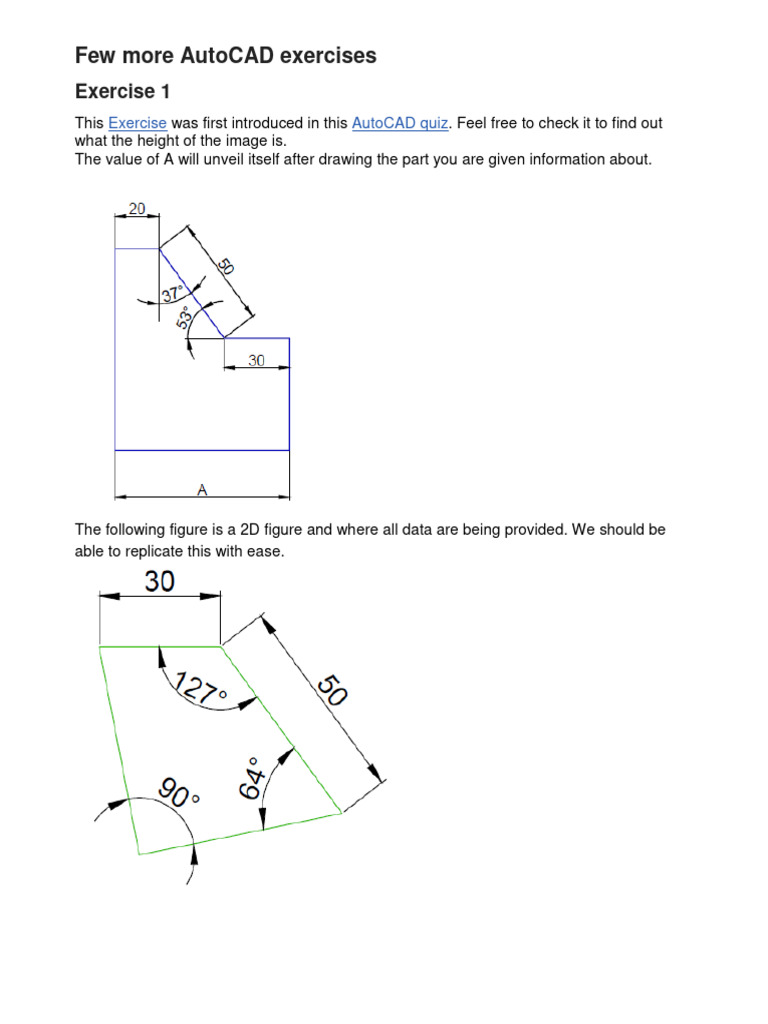 Few more AutoCAD exercises

Exercise 1

This Exercise was first introduced in this AutoCAD quiz. Feel free to check it to find out what the height of the image is.
The value of A will unveil itself after drawing the part you are given information about.

20
50
37°
53°
30
A

The following figure is a 2D figure and where all data are being provided. We should be able to replicate this with ease.

30
50
127°
64°
90°