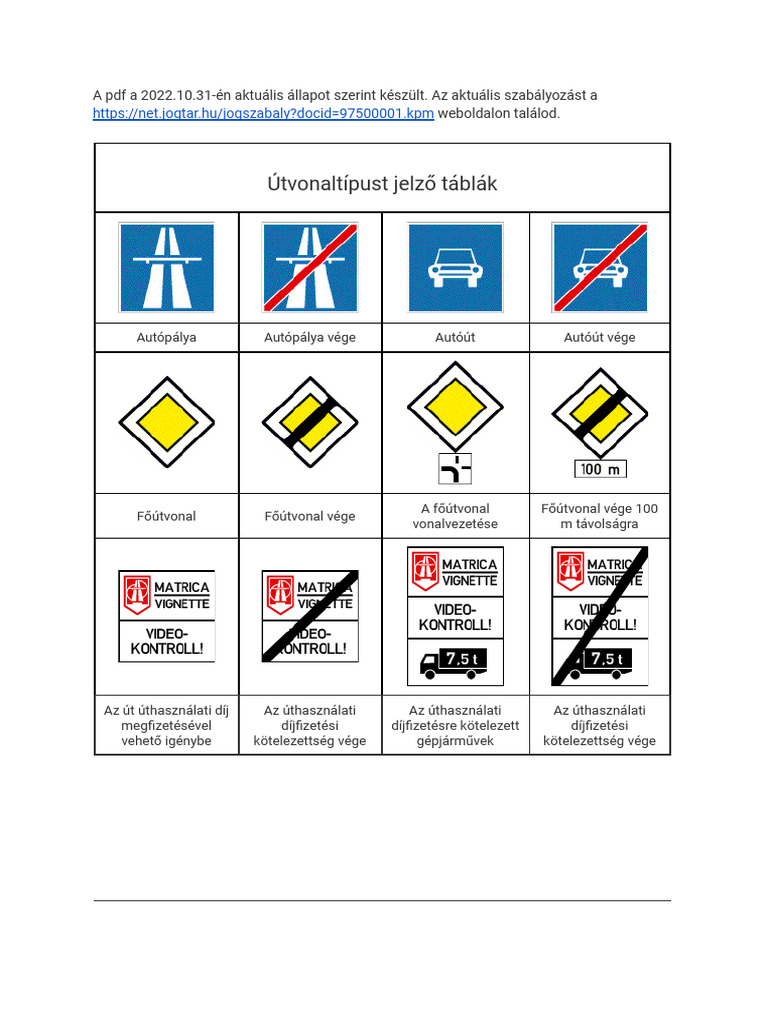 A pdf a 2022.10.31-én aktuális állapot szerint készült. Az aktuális szabályozást a https://net.jogtar.hu/jogszabaly?docid=97500001.kpm weboldalon találod.

| Útvonaltípust jelző táblák | | | |
|---|---|---|---|
| | | | |
| Autópálya | Autópálya vége | Autóút | Autóút vége |
| | | | 100 m |
| Főútvonal | Főútvonal vége | A főútvonal vonalvezetése | Főútvonal vége 100 m távolságra |
| MATRICA VIGNETTE VIDEO-KONTROLL! | MATRICA VIGNETTE VIDEO-KONTROLL! | MATRICA VIGNETTE VIDEO-KONTROLL! 7,5 t | MATRICA VIGNETTE VIDEO-KONTROLL! 7,5 t |
| Az út úthasználati díj megfizetésével vehető igénybe | Az úthasználati díjfizetési kötelezettség vége | Az úthasználati díjfizetésre kötelezett gépjárművek | Az úthasználati díjfizetési kötelezettség vége |