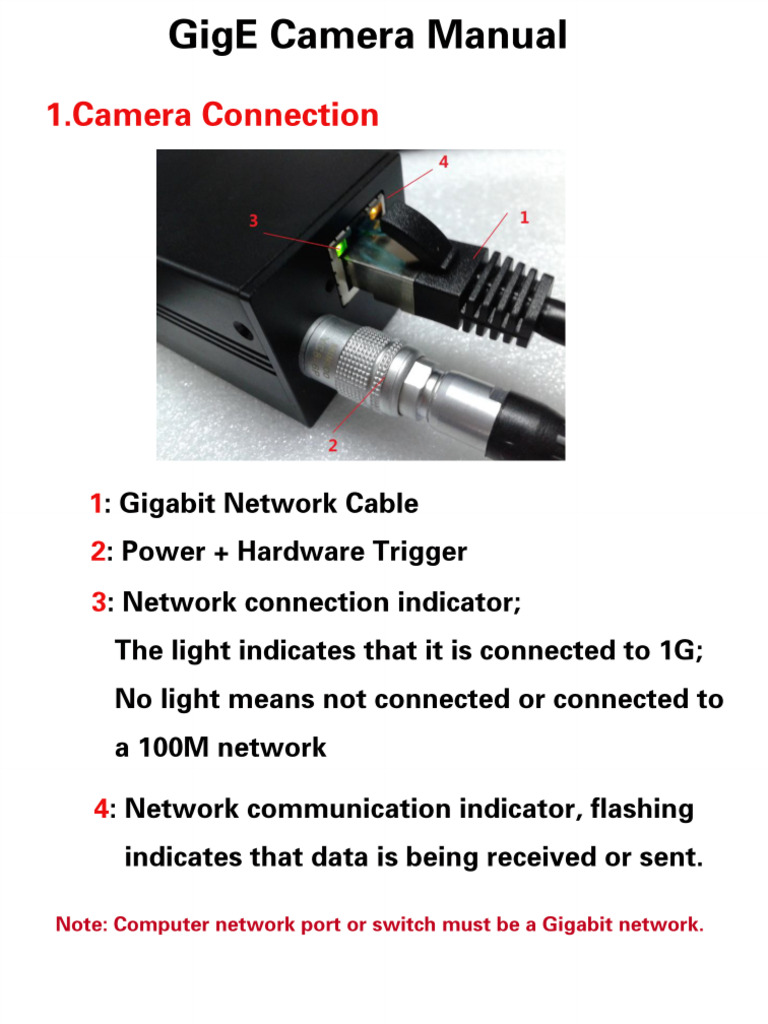 GigE Camera Manual

1.Camera Connection

4
3
1
2

1: Gigabit Network Cable

2: Power + Hardware Trigger

3: Network connection indicator;
The light indicates that it is connected to 1G;
No light means not connected or connected to a 100M network

4: Network communication indicator, flashing indicates that data is being received or sent.

Note: Computer network port or switch must be a Gigabit network.