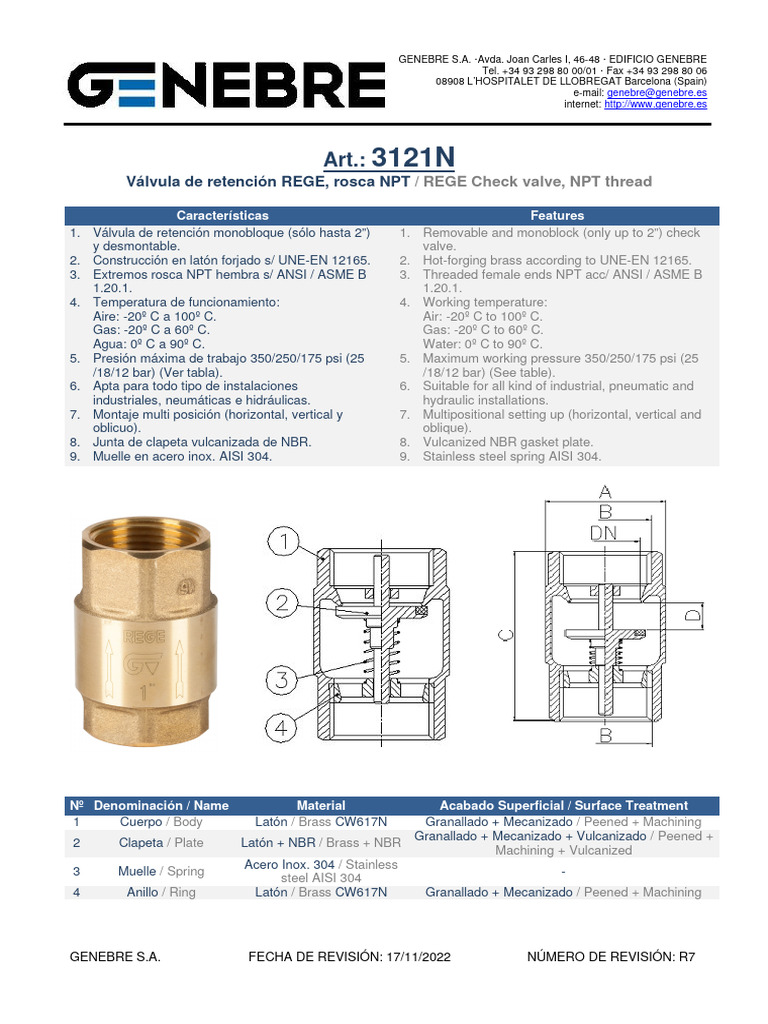 GENEBRE

GENEBRE S.A. ·Avda. Joan Carles I, 46-48 · EDIFICIO GENEBRE
Tel. +34 93 298 80 00/01 · Fax +34 93 298 80 06
08908 L'HOSPITALET DE LLOBREGAT Barcelona (Spain)
e-mail: genebre@genebre.es
internet: http://www.genebre.es

Art.: 3121N

Válvula de retención REGE, rosca NPT / REGE Check valve, NPT thread

Características

1. Válvula de retención monobloque (sólo hasta 2") y desmontable.
2. Construcción en latón forjado s/ UNE-EN 12165.
3. Extremos rosca NPT hembra s/ ANSI / ASME B 1.20.1.
4. Temperatura de funcionamiento:
Aire: -20º C a 100º C.
Gas: -20º C a 60º C.
Agua: 0º C a 90º C.
5. Presión máxima de trabajo 350/250/175 psi (25 /18/12 bar) (Ver tabla).
6. Apta para todo tipo de instalaciones industriales, neumáticas e hidráulicas.
7. Montaje multi posición (horizontal, vertical y oblicuo).
8. Junta de clapeta vulcanizada de NBR.
9. Muelle en acero inox. AISI 304.

Features

1. Removable and monoblock (only up to 2") check valve.
2. Hot-forging brass according to UNE-EN 12165.
3. Threaded female ends NPT acc/ ANSI / ASME B 1.20.1.
4. Working temperature:
Air: -20º C to 100º C.
Gas: -20º C to 60º C.
Water: 0º C to 90º C.
5. Maximum working pressure 350/250/175 psi (25 /18/12 bar) (See table).
6. Suitable for all kind of industrial, pneumatic and hydraulic installations.
7. Multipositional setting up (horizontal, vertical and oblique).
8. Vulcanized NBR gasket plate.
9. Stainless steel spring AISI 304.

REGE
1"

1
2
3
4

A
B
DN
C
D
B

| Nº | Denominación / Name | Material | Acabado Superficial / Surface Treatment |
|---|---|---|---|
| 1 | Cuerpo / Body | Latón / Brass CW617N | Granallado + Mecanizado / Peened + Machining |
| 2 | Clapeta / Plate | Latón + NBR / Brass + NBR | Granallado + Mecanizado + Vulcanizado / Peened + Machining + Vulcanized |
| 3 | Muelle / Spring | Acero Inox. 304 / Stainless steel AISI 304 | - |
| 4 | Anillo / Ring | Latón / Brass CW617N | Granallado + Mecanizado / Peened + Machining |

GENEBRE S.A. FECHA DE REVISIÓN: 17/11/2022 NÚMERO DE REVISIÓN: R7