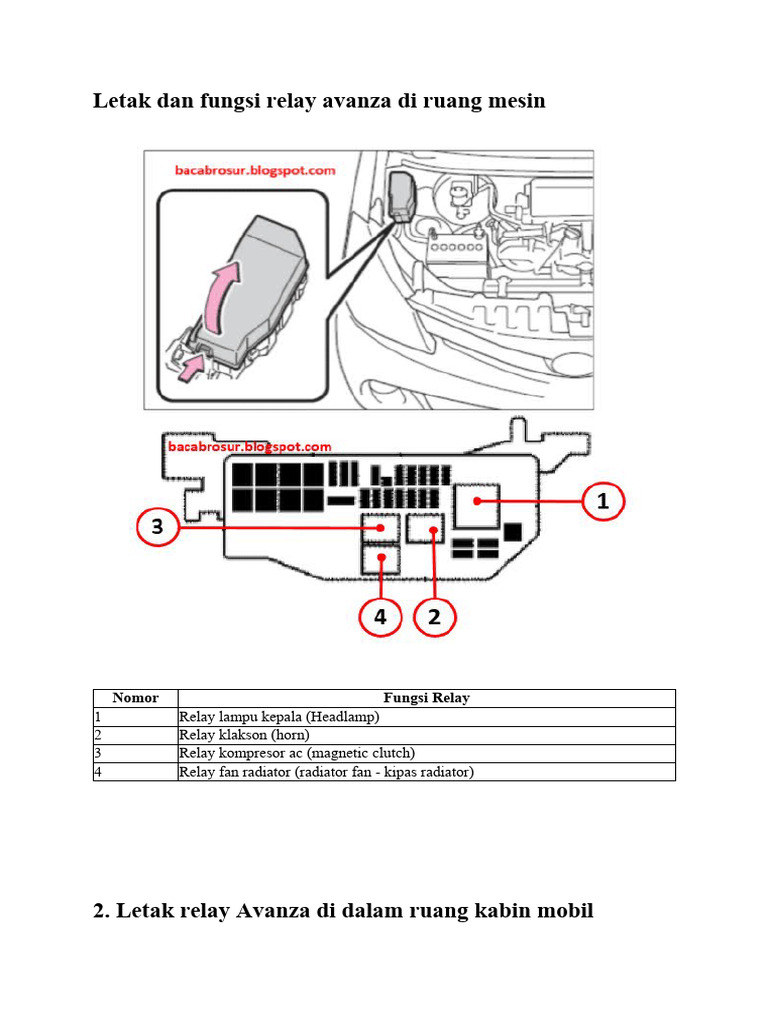 Letak dan fungsi relay avanza di ruang mesin

bacabrosur.blogspot.com

bacabrosur.blogspot.com

1

3

4

2

| Nomor | Fungsi Relay |
|---|---|
| 1 | Relay lampu kepala (Headlamp) |
| 2 | Relay klakson (horn) |
| 3 | Relay kompresor ac (magnetic clutch) |
| 4 | Relay fan radiator (radiator fan - kipas radiator) |

2. Letak relay Avanza di dalam ruang kabin mobil