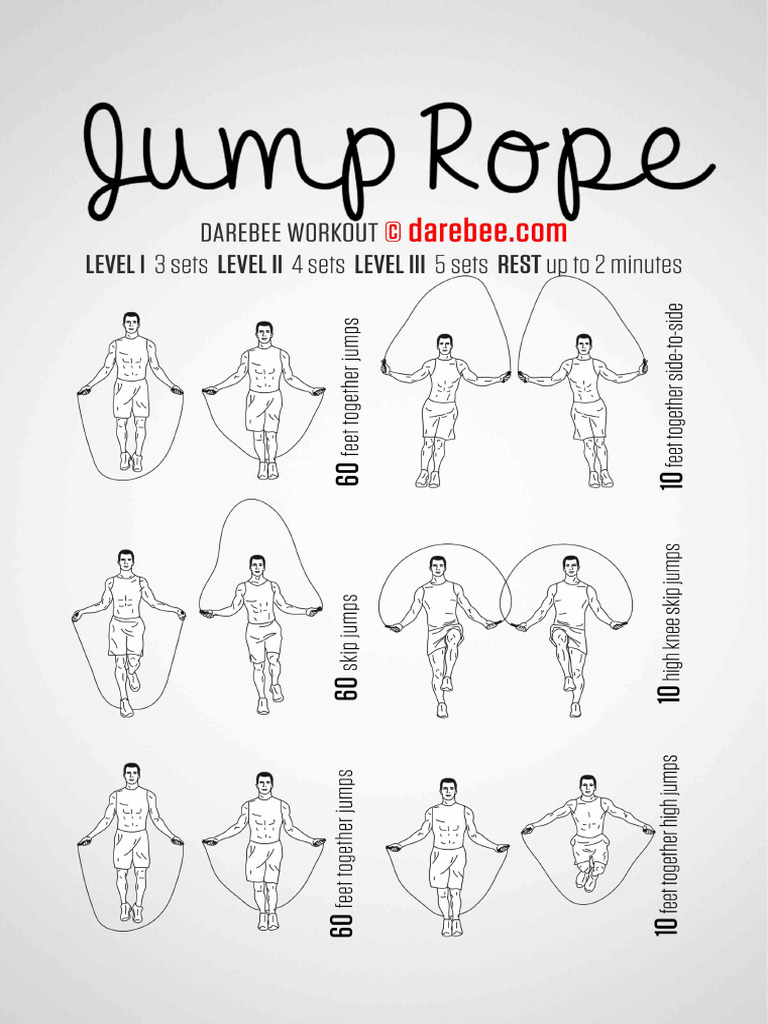 Jump Rope

DAREBEE WORKOUT © darebee.com

LEVEL I 3 sets LEVEL II 4 sets LEVEL III 5 sets REST up to 2 minutes

60 feet together jumps

10 feet together side-to-side

60 skip jumps

10 high knee skip jumps

60 feet together jumps

10 feet together high jumps