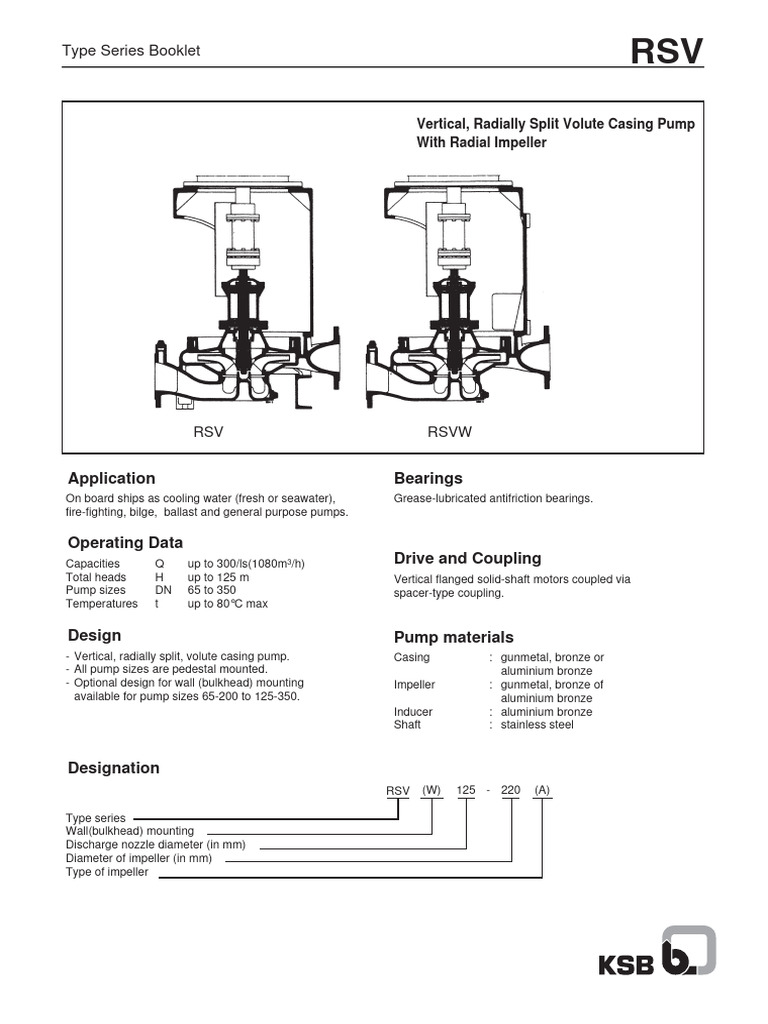 Type Series Booklet

RSV

Vertical, Radially Split Volute Casing Pump With Radial Impeller

RSV

RSVW

Application

On board ships as cooling water (fresh or seawater), fire-fighting, bilge, ballast and general purpose pumps.

Operating Data

| Capacities | Q | up to 300/ls(1080m$^3$/h) |
|---|---|---|
| Total heads | H | up to 125 m |
| Pump sizes | DN | 65 to 350 |
| Temperatures | t | up to 80°C max |

Design

- Vertical, radially split, volute casing pump.
- All pump sizes are pedestal mounted.
- Optional design for wall (bulkhead) mounting available for pump sizes 65-200 to 125-350.

Bearings

Grease-lubricated antifriction bearings.

Drive and Coupling

Vertical flanged solid-shaft motors coupled via spacer-type coupling.

Pump materials

| Casing | : | gunmetal, bronze or aluminium bronze |
|---|---|---|
| Impeller | : | gunmetal, bronze of aluminium bronze |
| Inducer | : | aluminium bronze |
| Shaft | : | stainless steel |

Designation

RSV (W) 125 - 220 (A)

Type series
Wall(bulkhead) mounting
Discharge nozzle diameter (in mm)
Diameter of impeller (in mm)
Type of impeller

KSB