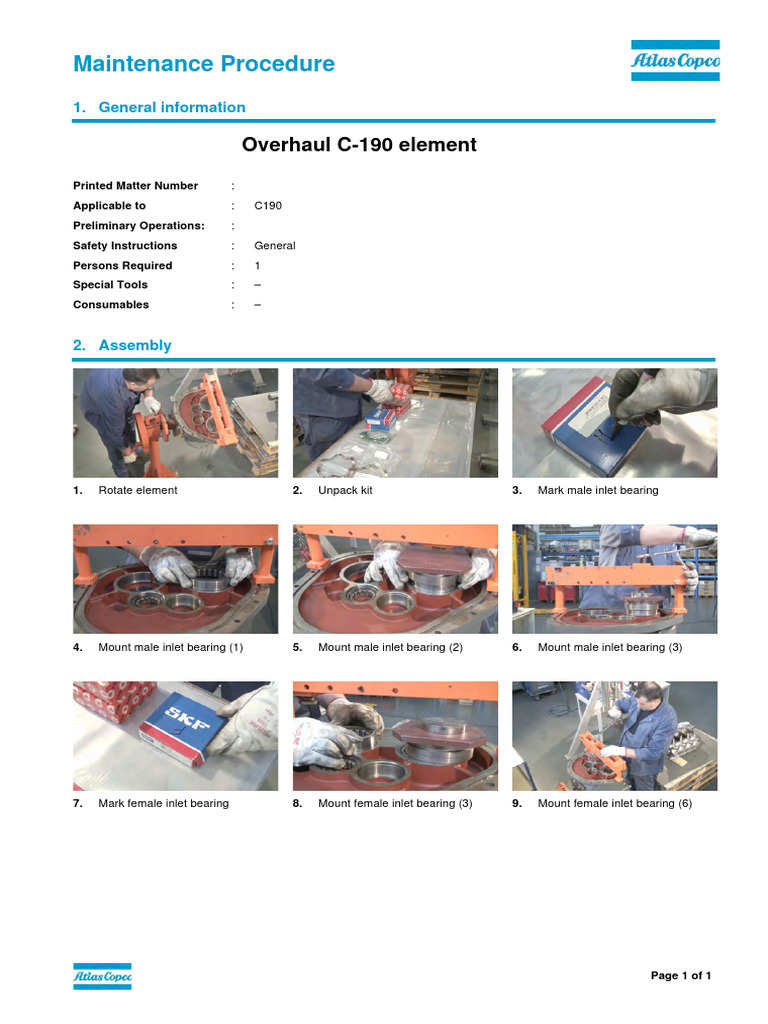 Maintenance Procedure

Atlas Copco

1. General information

Overhaul C-190 element

Printed Matter Number :
Applicable to : C190
Preliminary Operations: :
Safety Instructions : General
Persons Required : 1
Special Tools : –
Consumables : –

2. Assembly

1. Rotate element

2. Unpack kit

3. Mark male inlet bearing

4. Mount male inlet bearing (1)

5. Mount male inlet bearing (2)

6. Mount male inlet bearing (3)

SKF

7. Mark female inlet bearing

8. Mount female inlet bearing (3)

9. Mount female inlet bearing (6)

Atlas Copco

Page 1 of 1