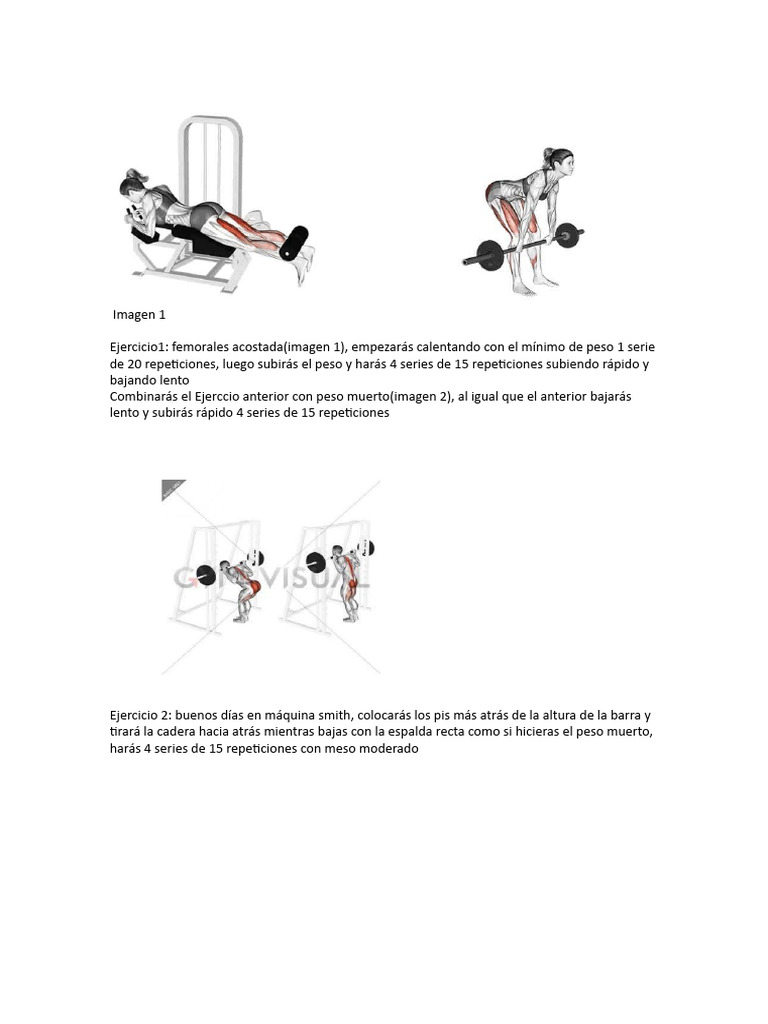 Imagen 1

Ejercicio1: femorales acostada(imagen 1), empezarás calentando con el mínimo de peso 1 serie de 20 repeticiones, luego subirás el peso y harás 4 series de 15 repeticiones subiendo rápido y bajando lento
Combinarás el Ejerccio anterior con peso muerto(imagen 2), al igual que el anterior bajarás lento y subirás rápido 4 series de 15 repeticiones

GYMVISUAL

Ejercicio 2: buenos días en máquina smith, colocarás los pis más atrás de la altura de la barra y tirará la cadera hacia atrás mientras bajas con la espalda recta como si hicieras el peso muerto, harás 4 series de 15 repeticiones con meso moderado