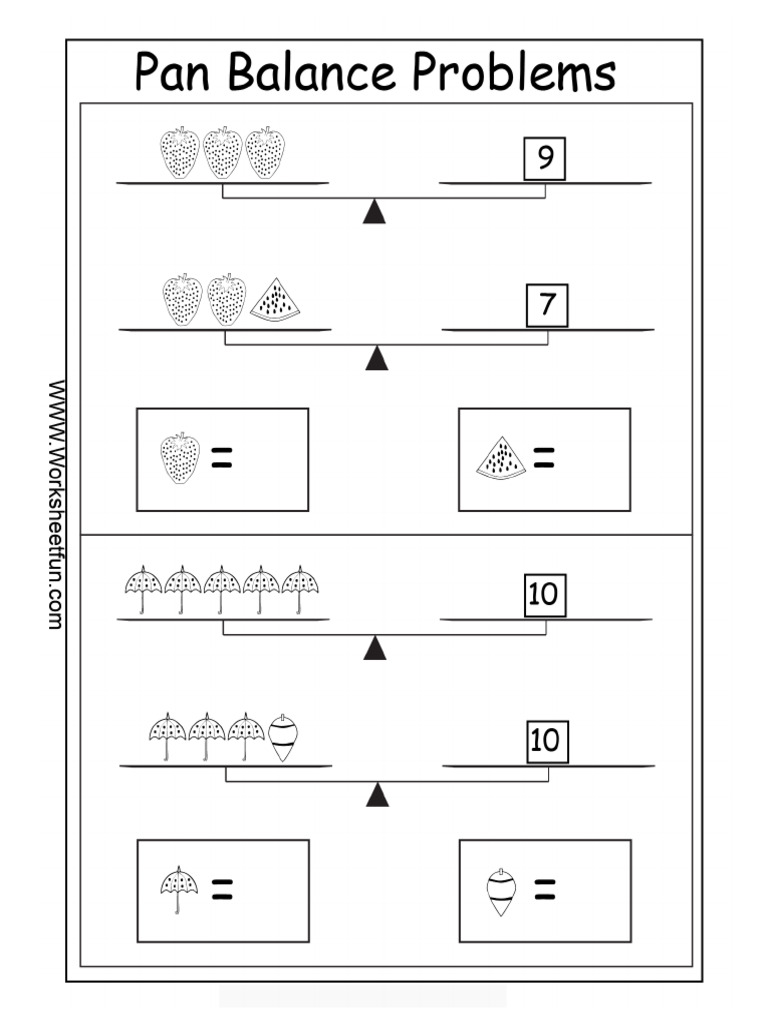 Pan Balance Problems

WWW.Worksheetfun.com

9

7

=

=

10

10

=

=