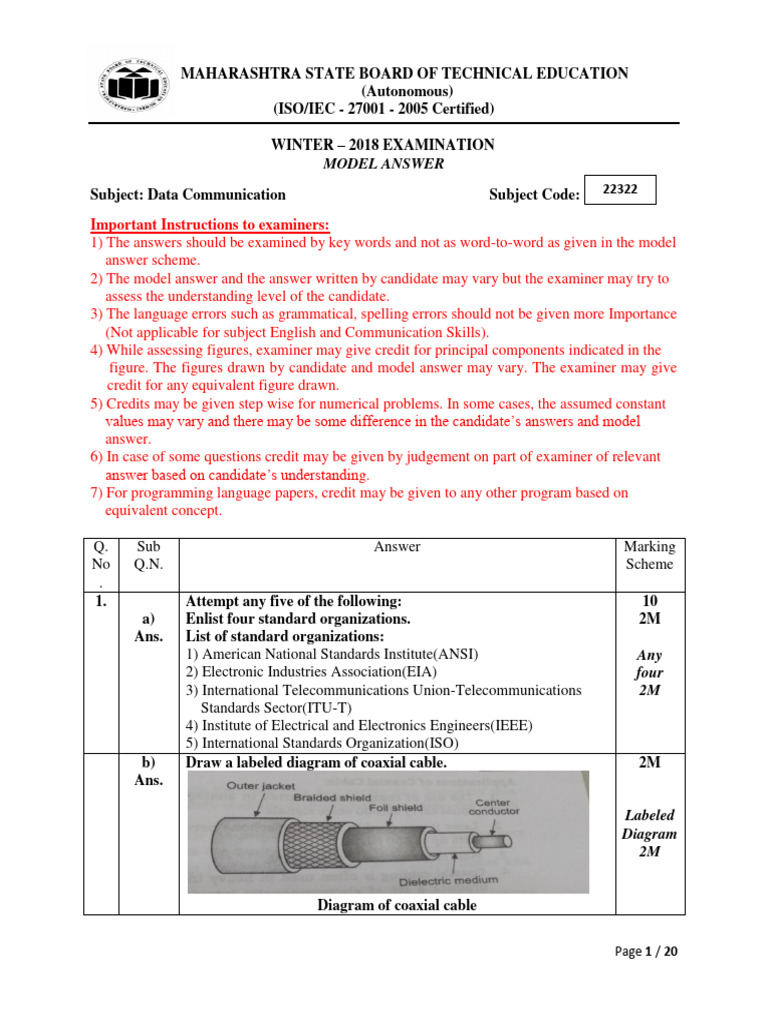 MAHARASHTRA STATE BOARD OF TECHNICAL EDUCATION
(Autonomous)
(ISO/IEC - 27001 - 2005 Certified)

WINTER – 2018 EXAMINATION
MODEL ANSWER

Subject: Data Communication    Subject Code: 22322

Important Instructions to examiners:
1) The answers should be examined by key words and not as word-to-word as given in the model answer scheme.
2) The model answer and the answer written by candidate may vary but the examiner may try to assess the understanding level of the candidate.
3) The language errors such as grammatical, spelling errors should not be given more Importance (Not applicable for subject English and Communication Skills).
4) While assessing figures, examiner may give credit for principal components indicated in the figure. The figures drawn by candidate and model answer may vary. The examiner may give credit for any equivalent figure drawn.
5) Credits may be given step wise for numerical problems. In some cases, the assumed constant values may vary and there may be some difference in the candidate's answers and model answer.
6) In case of some questions credit may be given by judgement on part of examiner of relevant answer based on candidate's understanding.
7) For programming language papers, credit may be given to any other program based on equivalent concept.

| Q. No. | Sub Q.N. | Answer | Marking Scheme |
|---|---|---|---|
| 1. | a) Ans. | Attempt any five of the following: Enlist four standard organizations. List of standard organizations: 1) American National Standards Institute(ANSI) 2) Electronic Industries Association(EIA) 3) International Telecommunications Union-Telecommunications Standards Sector(ITU-T) 4) Institute of Electrical and Electronics Engineers(IEEE) 5) International Standards Organization(ISO) | 10 2M Any four 2M |
| | b) Ans. | Draw a labeled diagram of coaxial cable. Outer jacket Braided shield Foil shield Center conductor Dielectric medium Diagram of coaxial cable | 2M Labeled Diagram 2M |

Page 1 / 20