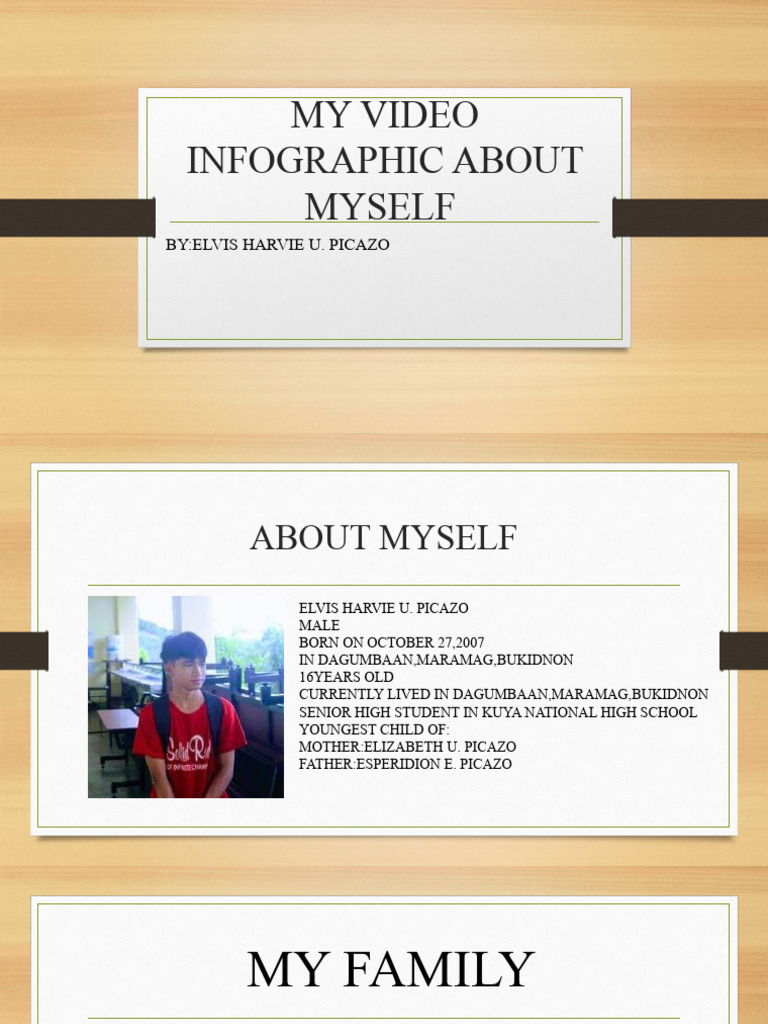 MY VIDEO INFOGRAPHIC ABOUT MYSELF

BY:ELVIS HARVIE U. PICAZO

ABOUT MYSELF

ELVIS HARVIE U. PICAZO
MALE
BORN ON OCTOBER 27,2007
IN DAGUMBAAN,MARAMAG,BUKIDNON
16YEARS OLD
CURRENTLY LIVED IN DAGUMBAAN,MARAMAG,BUKIDNON
SENIOR HIGH STUDENT IN KUYA NATIONAL HIGH SCHOOL
YOUNGEST CHILD OF:
MOTHER:ELIZABETH U. PICAZO
FATHER:ESPERIDION E. PICAZO

MY FAMILY