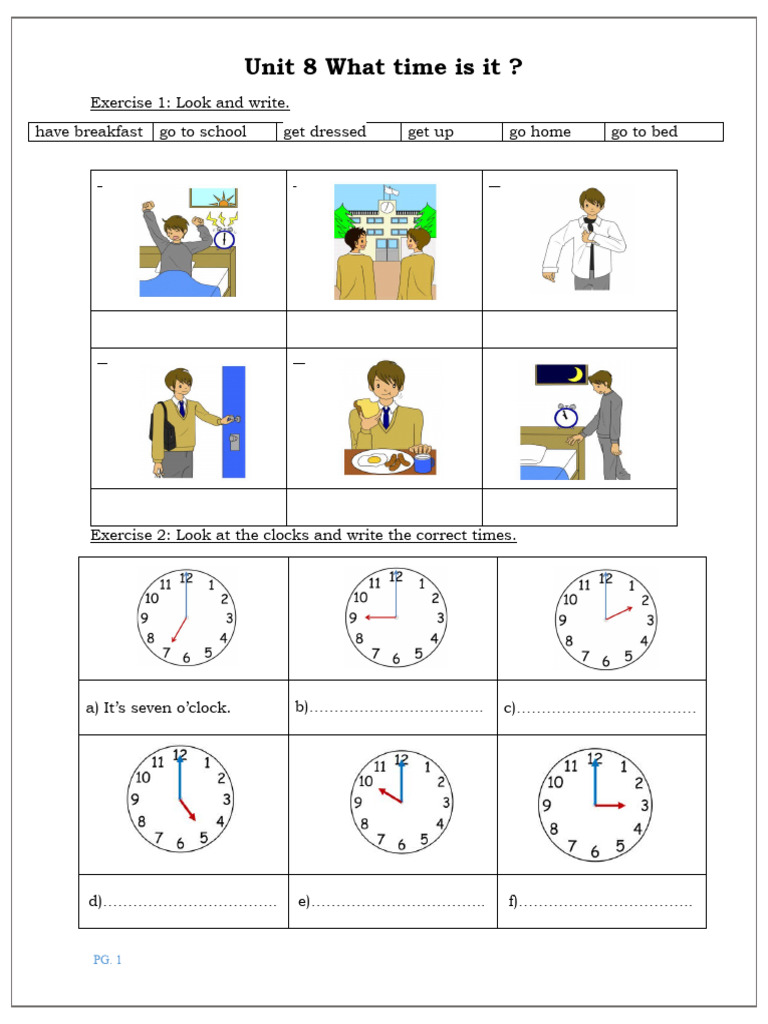 Unit 8 What time is it ?

Exercise 1: Look and write.

| have breakfast | go to school | get dressed | get up | go home | go to bed |
|---|---|---|---|---|---|

| - | - | — |
|---|---|---|
| | | |
| — | — | |
| | | |

Exercise 2: Look at the clocks and write the correct times.

| 12 1 2 3 4 5 6 7 8 9 10 11 | 12 1 2 3 4 5 6 7 8 9 10 11 | 12 1 2 3 4 5 6 7 8 9 10 11 |
|---|---|---|
| a) It's seven o'clock. | b)……………………………… | c)……………………………… |
| 12 1 2 3 4 5 6 7 8 9 10 11 | 12 1 2 3 4 5 6 7 8 9 10 11 | 12 1 2 3 4 5 6 7 8 9 10 11 |
| d)……………………………… | e)……………………………… | f)……………………………… |

PG. 1