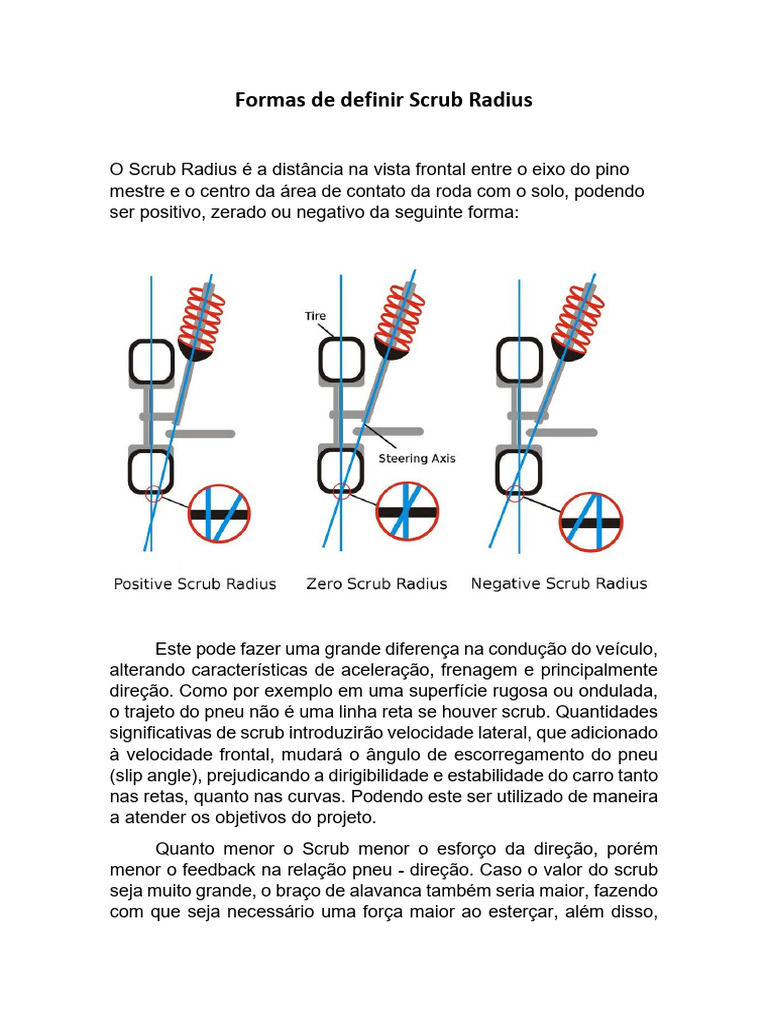 Formas de definir Scrub Radius

O Scrub Radius é a distância na vista frontal entre o eixo do pino mestre e o centro da área de contato da roda com o solo, podendo ser positivo, zerado ou negativo da seguinte forma:

Tire

Steering Axis

Positive Scrub Radius Zero Scrub Radius Negative Scrub Radius

Este pode fazer uma grande diferença na condução do veículo, alterando características de aceleração, frenagem e principalmente direção. Como por exemplo em uma superfície rugosa ou ondulada, o trajeto do pneu não é uma linha reta se houver scrub. Quantidades significativas de scrub introduzirão velocidade lateral, que adicionado à velocidade frontal, mudará o ângulo de escorregamento do pneu (slip angle), prejudicando a dirigibilidade e estabilidade do carro tanto nas retas, quanto nas curvas. Podendo este ser utilizado de maneira a atender os objetivos do projeto.

Quanto menor o Scrub menor o esforço da direção, porém menor o feedback na relação pneu - direção. Caso o valor do scrub seja muito grande, o braço de alavanca também seria maior, fazendo com que seja necessário uma força maior ao esterçar, além disso,