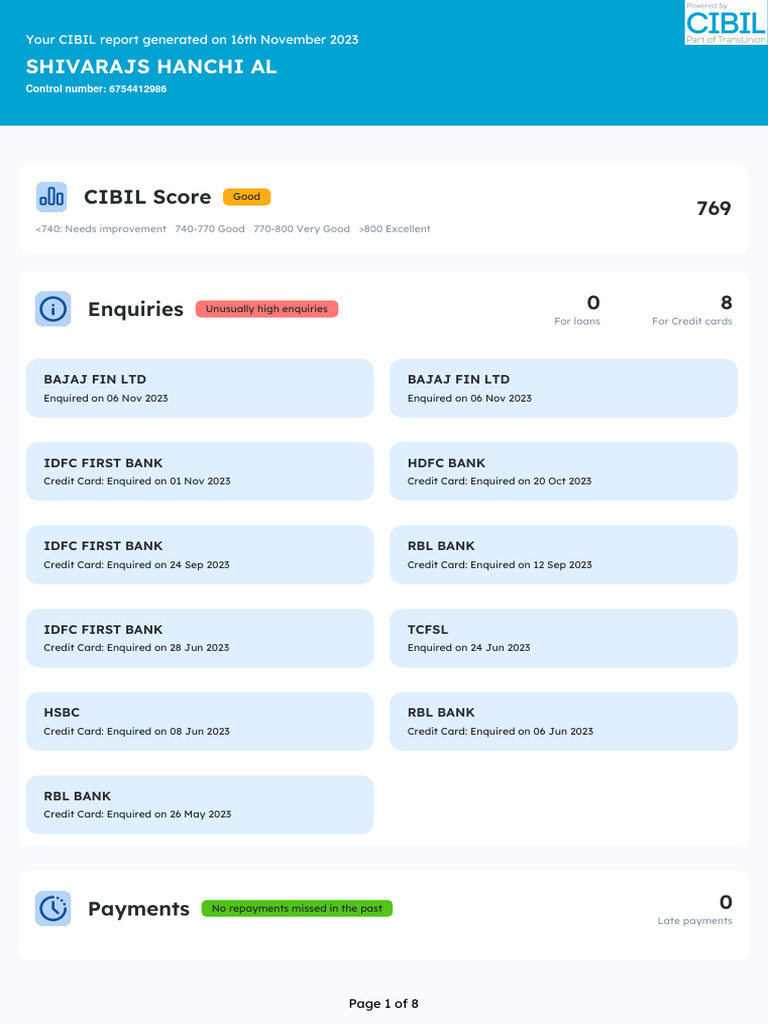 Powered by
CIBIL
Part of TransUnion

Your CIBIL report generated on 16th November 2023

SHIVARAJS HANCHI AL

Control number: 6754412986

CIBIL Score Good

769

<740: Needs improvement 740-770 Good 770-800 Very Good >800 Excellent

Enquiries Unusually high enquiries

0
For loans

8
For Credit cards

BAJAJ FIN LTD
Enquired on 06 Nov 2023

BAJAJ FIN LTD
Enquired on 06 Nov 2023

IDFC FIRST BANK
Credit Card: Enquired on 01 Nov 2023

HDFC BANK
Credit Card: Enquired on 20 Oct 2023

IDFC FIRST BANK
Credit Card: Enquired on 24 Sep 2023

RBL BANK
Credit Card: Enquired on 12 Sep 2023

IDFC FIRST BANK
Credit Card: Enquired on 28 Jun 2023

TCFSL
Enquired on 24 Jun 2023

HSBC
Credit Card: Enquired on 08 Jun 2023

RBL BANK
Credit Card: Enquired on 06 Jun 2023

RBL BANK
Credit Card: Enquired on 26 May 2023

Payments No repayments missed in the past

0
Late payments

Page 1 of 8