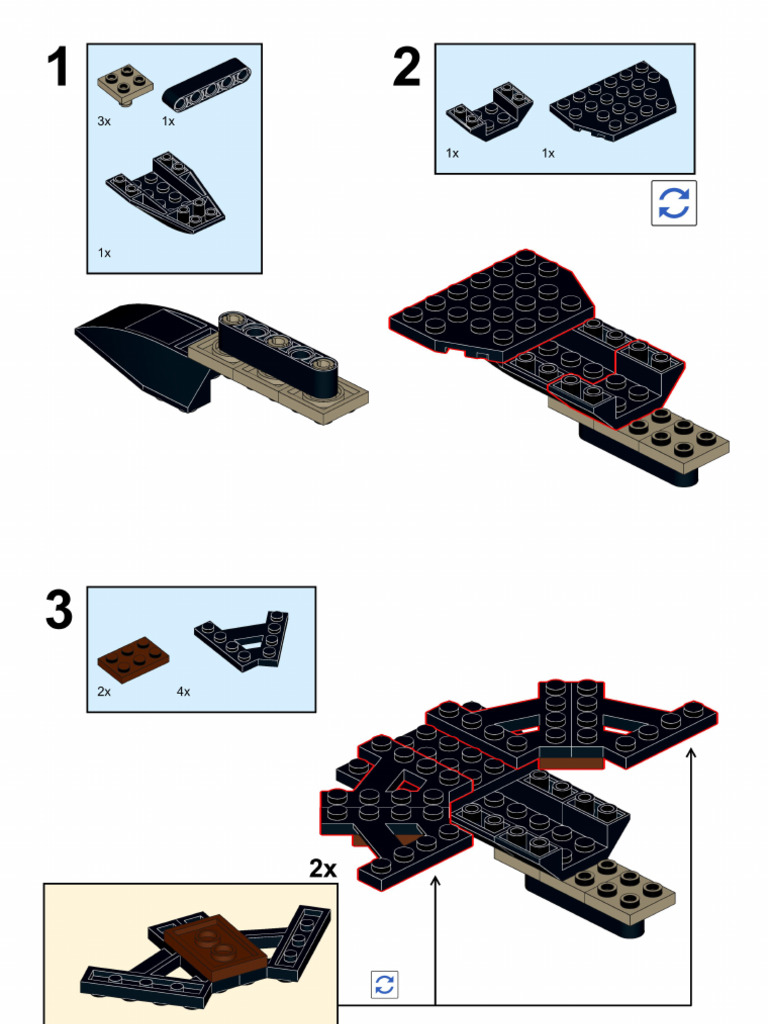 1

3x 1x

1x

2

1x 1x

3

2x 4x

2x