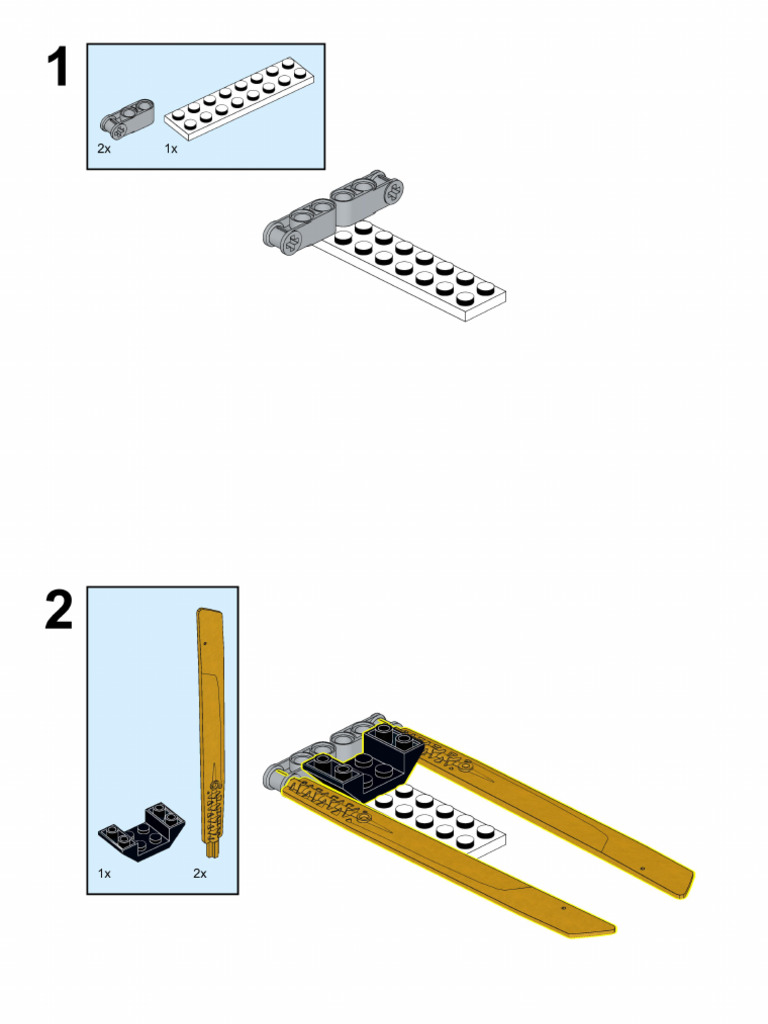 1

2x 1x

2

1x 2x