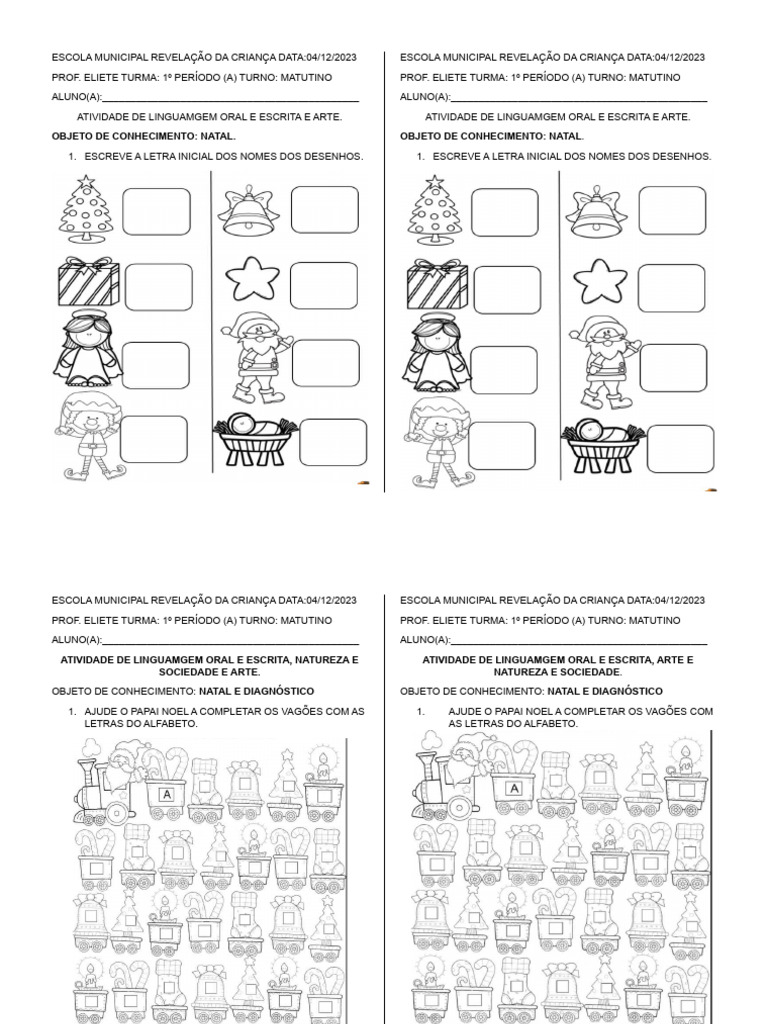 ESCOLA MUNICIPAL REVELAÇÃO DA CRIANÇA DATA:04/12/2023
PROF. ELIETE TURMA: 1º PERÍODO (A) TURNO: MATUTINO
ALUNO(A):

ATIVIDADE DE LINGUAMGEM ORAL E ESCRITA E ARTE.

OBJETO DE CONHECIMENTO: NATAL.

1. ESCREVE A LETRA INICIAL DOS NOMES DOS DESENHOS.

ESCOLA MUNICIPAL REVELAÇÃO DA CRIANÇA DATA:04/12/2023
PROF. ELIETE TURMA: 1º PERÍODO (A) TURNO: MATUTINO
ALUNO(A):

ATIVIDADE DE LINGUAMGEM ORAL E ESCRITA E ARTE.

OBJETO DE CONHECIMENTO: NATAL.

1. ESCREVE A LETRA INICIAL DOS NOMES DOS DESENHOS.

ESCOLA MUNICIPAL REVELAÇÃO DA CRIANÇA DATA:04/12/2023
PROF. ELIETE TURMA: 1º PERÍODO (A) TURNO: MATUTINO
ALUNO(A):

ATIVIDADE DE LINGUAMGEM ORAL E ESCRITA, NATUREZA E SOCIEDADE E ARTE.

OBJETO DE CONHECIMENTO: NATAL E DIAGNÓSTICO

1. AJUDE O PAPAI NOEL A COMPLETAR OS VAGÕES COM AS LETRAS DO ALFABETO.

A

ESCOLA MUNICIPAL REVELAÇÃO DA CRIANÇA DATA:04/12/2023
PROF. ELIETE TURMA: 1º PERÍODO (A) TURNO: MATUTINO
ALUNO(A):

ATIVIDADE DE LINGUAMGEM ORAL E ESCRITA, ARTE E NATUREZA E SOCIEDADE.

OBJETO DE CONHECIMENTO: NATAL E DIAGNÓSTICO

1. AJUDE O PAPAI NOEL A COMPLETAR OS VAGÕES COM AS LETRAS DO ALFABETO.

A