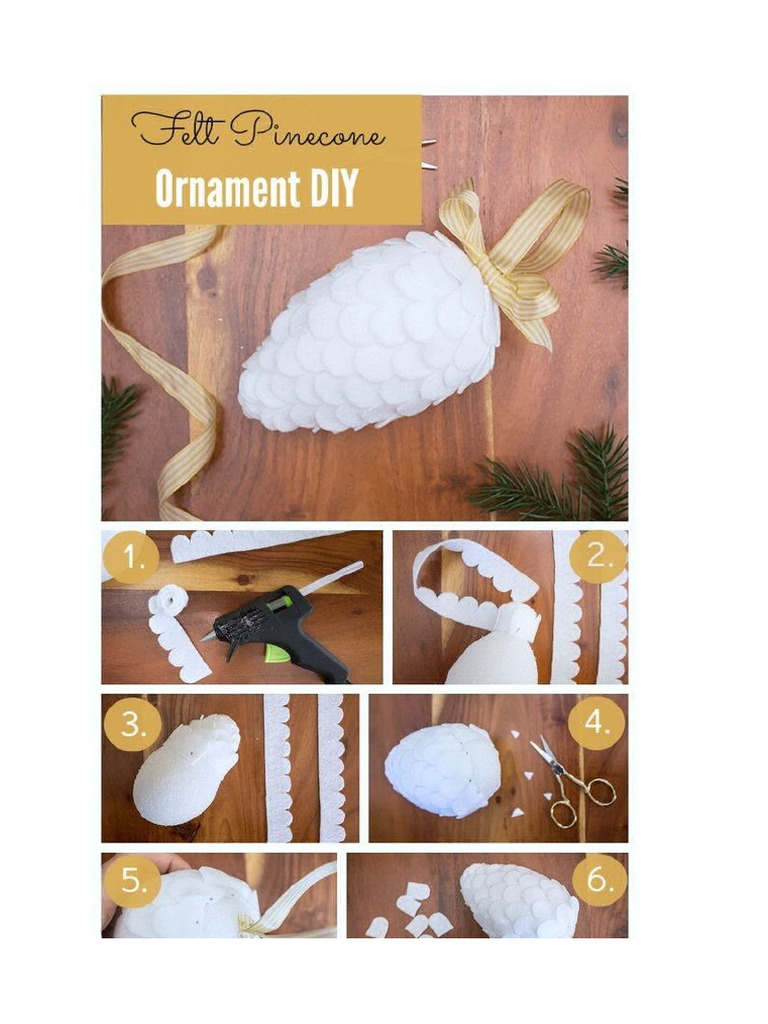 Felt Pinecone
Ornament DIY

1.

2.

3.

4.

5.

6.