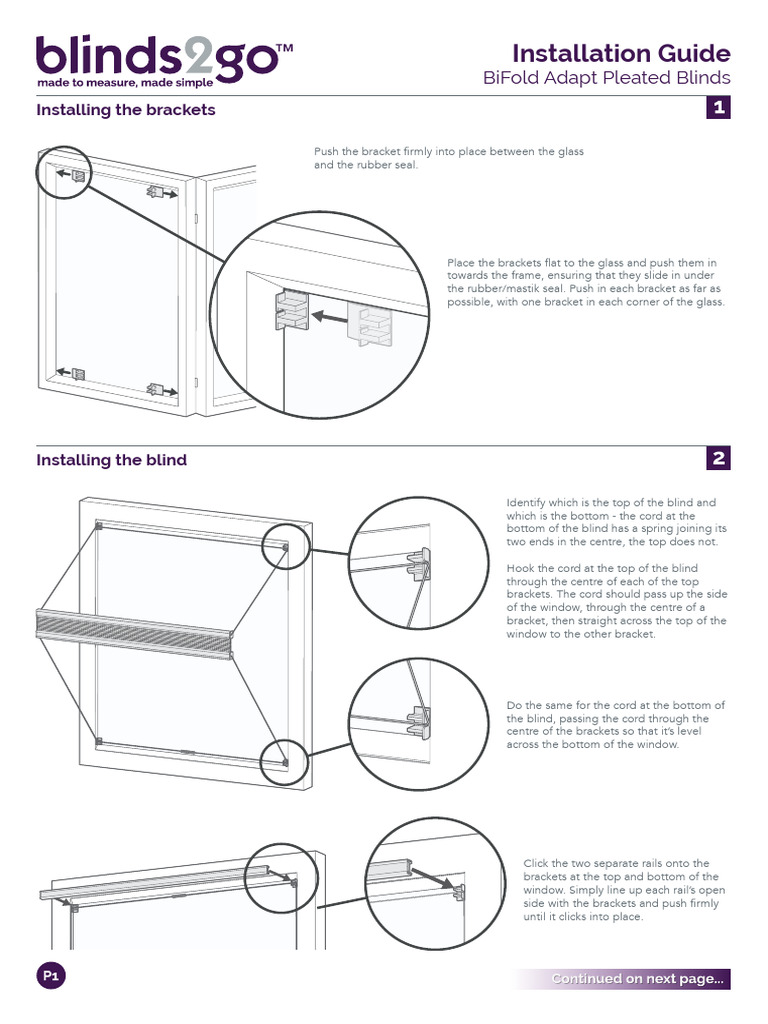 blinds2go™
made to measure, made simple

Installation Guide
BiFold Adapt Pleated Blinds

Installing the brackets

1

Push the bracket firmly into place between the glass and the rubber seal.

Place the brackets flat to the glass and push them in towards the frame, ensuring that they slide in under the rubber/mastik seal. Push in each bracket as far as possible, with one bracket in each corner of the glass.

Installing the blind

2

Identify which is the top of the blind and which is the bottom - the cord at the bottom of the blind has a spring joining its two ends in the centre, the top does not.

Hook the cord at the top of the blind through the centre of each of the top brackets. The cord should pass up the side of the window, through the centre of a bracket, then straight across the top of the window to the other bracket.

Do the same for the cord at the bottom of the blind, passing the cord through the centre of the brackets so that it's level across the bottom of the window.

Click the two separate rails onto the brackets at the top and bottom of the window. Simply line up each rail's open side with the brackets and push firmly until it clicks into place.

P1

Continued on next page...