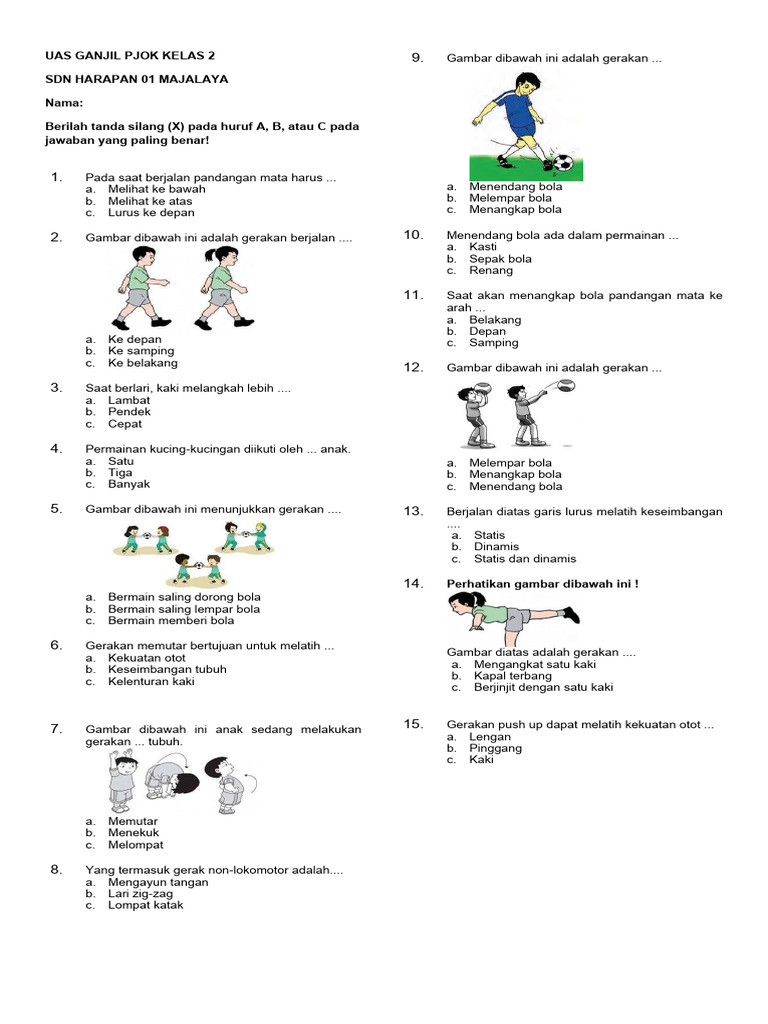 UAS GANJIL PJOK KELAS 2

SDN HARAPAN 01 MAJALAYA

Nama:

Berilah tanda silang (X) pada huruf A, B, atau C pada jawaban yang paling benar!

1. Pada saat berjalan pandangan mata harus ...
a. Melihat ke bawah
b. Melihat ke atas
c. Lurus ke depan

2. Gambar dibawah ini adalah gerakan berjalan ....
a. Ke depan
b. Ke samping
c. Ke belakang

3. Saat berlari, kaki melangkah lebih ....
a. Lambat
b. Pendek
c. Cepat

4. Permainan kucing-kucingan diikuti oleh ... anak.
a. Satu
b. Tiga
c. Banyak

5. Gambar dibawah ini menunjukkan gerakan ....
a. Bermain saling dorong bola
b. Bermain saling lempar bola
c. Bermain memberi bola

6. Gerakan memutar bertujuan untuk melatih ...
a. Kekuatan otot
b. Keseimbangan tubuh
c. Kelenturan kaki

7. Gambar dibawah ini anak sedang melakukan gerakan ... tubuh.
a. Memutar
b. Menekuk
c. Melompat

8. Yang termasuk gerak non-lokomotor adalah....
a. Mengayun tangan
b. Lari zig-zag
c. Lompat katak

9. Gambar dibawah ini adalah gerakan ...
a. Menendang bola
b. Melempar bola
c. Menangkap bola

10. Menendang bola ada dalam permainan ...
a. Kasti
b. Sepak bola
c. Renang

11. Saat akan menangkap bola pandangan mata ke arah ...
a. Belakang
b. Depan
c. Samping

12. Gambar dibawah ini adalah gerakan ...
a. Melempar bola
b. Menangkap bola
c. Menendang bola

13. Berjalan diatas garis lurus melatih keseimbangan ....
a. Statis
b. Dinamis
c. Statis dan dinamis

14. Perhatikan gambar dibawah ini !
Gambar diatas adalah gerakan ....
a. Mengangkat satu kaki
b. Kapal terbang
c. Berjinjit dengan satu kaki

15. Gerakan push up dapat melatih kekuatan otot ...
a. Lengan
b. Pinggang
c. Kaki