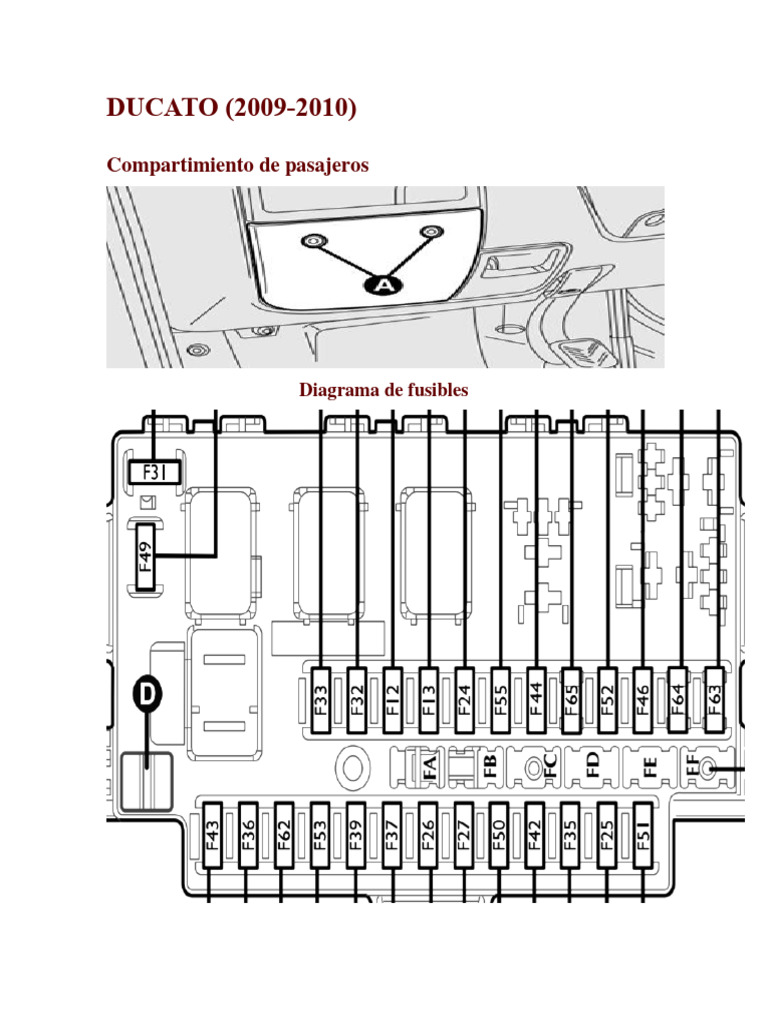 DUCATO (2009-2010)

Compartimiento de pasajeros

A

Diagrama de fusibles

F31

F49

D

F33 F32 F12 F13 F24 F55 F44 F65 F52 F46 F64 F63

FA FB FC FD FE FF

F43 F36 F62 F53 F39 F37 F26 F27 F50 F42 F35 F25 F51