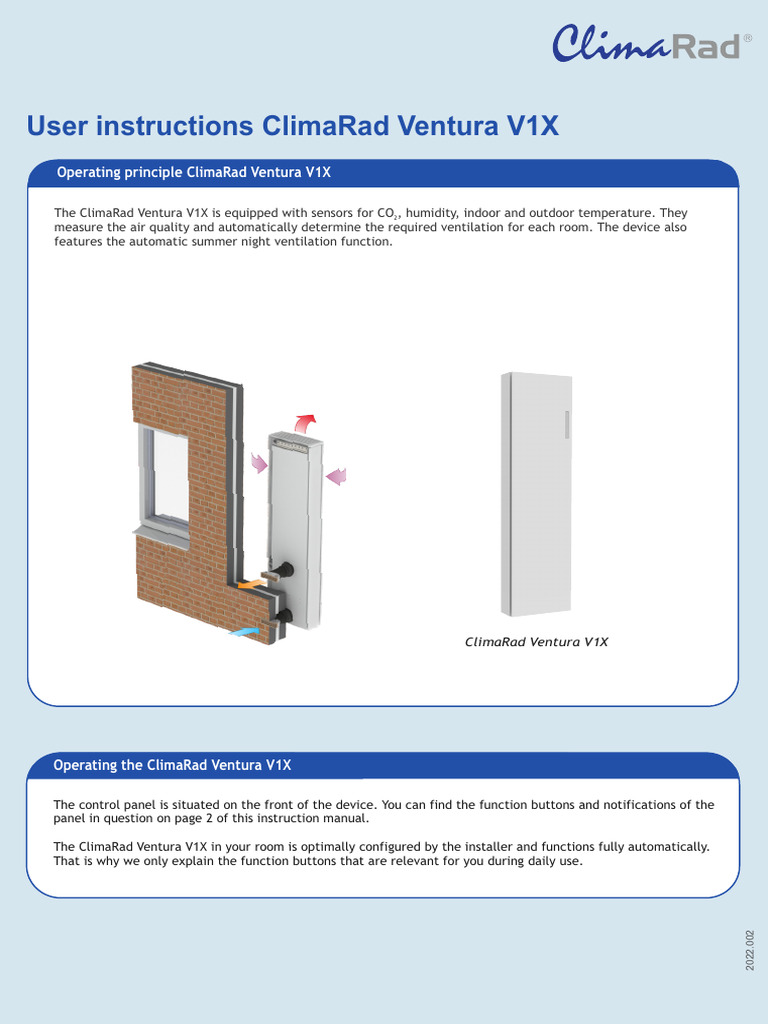 ClimaRad®

User instructions ClimaRad Ventura V1X

Operating principle ClimaRad Ventura V1X

The ClimaRad Ventura V1X is equipped with sensors for $CO_2$, humidity, indoor and outdoor temperature. They measure the air quality and automatically determine the required ventilation for each room. The device also features the automatic summer night ventilation function.

ClimaRad Ventura V1X

Operating the ClimaRad Ventura V1X

The control panel is situated on the front of the device. You can find the function buttons and notifications of the panel in question on page 2 of this instruction manual.

The ClimaRad Ventura V1X in your room is optimally configured by the installer and functions fully automatically. That is why we only explain the function buttons that are relevant for you during daily use.

2022.002