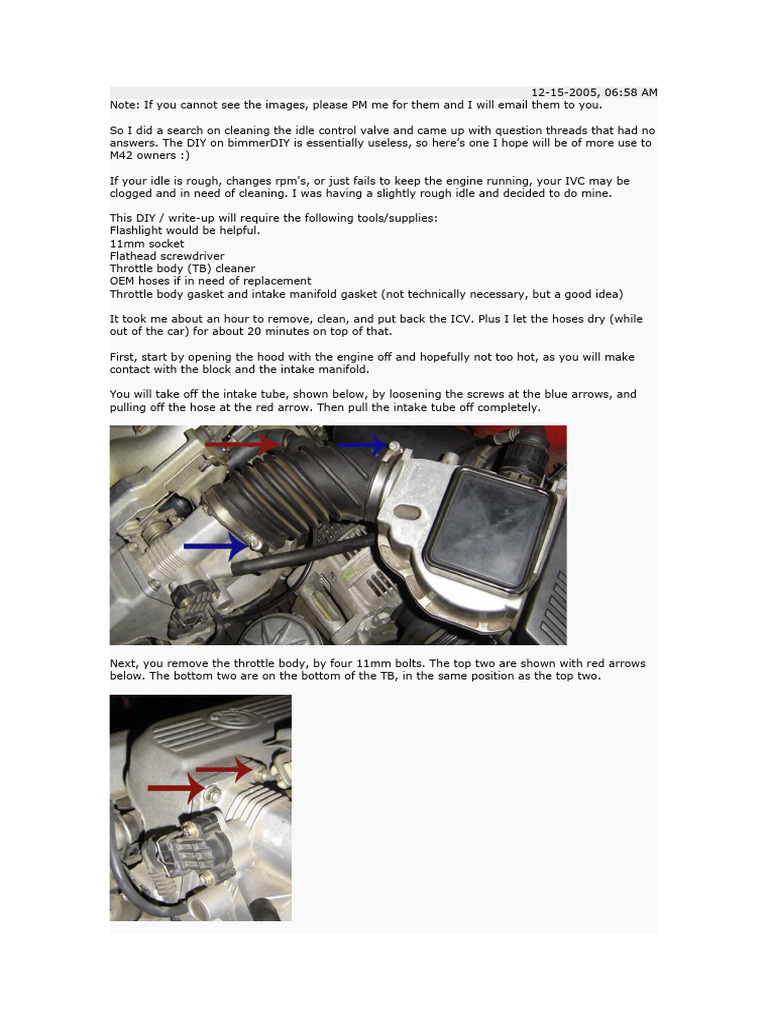 12-15-2005, 06:58 AM

Note: If you cannot see the images, please PM me for them and I will email them to you.

So I did a search on cleaning the idle control valve and came up with question threads that had no answers. The DIY on bimmerDIY is essentially useless, so here's one I hope will be of more use to M42 owners :)

If your idle is rough, changes rpm's, or just fails to keep the engine running, your IVC may be clogged and in need of cleaning. I was having a slightly rough idle and decided to do mine.

This DIY / write-up will require the following tools/supplies:
Flashlight would be helpful.
11mm socket
Flathead screwdriver
Throttle body (TB) cleaner
OEM hoses if in need of replacement
Throttle body gasket and intake manifold gasket (not technically necessary, but a good idea)

It took me about an hour to remove, clean, and put back the ICV. Plus I let the hoses dry (while out of the car) for about 20 minutes on top of that.

First, start by opening the hood with the engine off and hopefully not too hot, as you will make contact with the block and the intake manifold.

You will take off the intake tube, shown below, by loosening the screws at the blue arrows, and pulling off the hose at the red arrow. Then pull the intake tube off completely.

Next, you remove the throttle body, by four 11mm bolts. The top two are shown with red arrows below. The bottom two are on the bottom of the TB, in the same position as the top two.