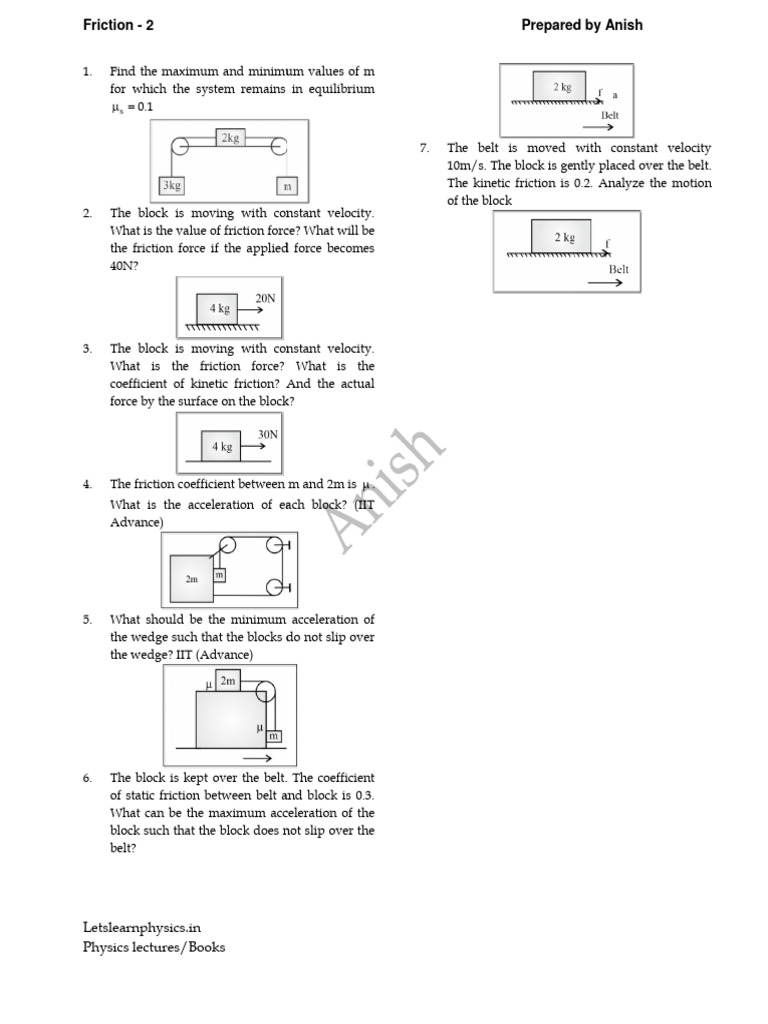 Friction - 2

Prepared by Anish

1. Find the maximum and minimum values of m for which the system remains in equilibrium $\mu_s = 0.1$

2kg

3kg

m

2. The block is moving with constant velocity. What is the value of friction force? What will be the friction force if the applied force becomes 40N?

4 kg

20N

3. The block is moving with constant velocity. What is the friction force? What is the coefficient of kinetic friction? And the actual force by the surface on the block?

4 kg

30N

4. The friction coefficient between m and 2m is $\mu$. What is the acceleration of each block? (IIT Advance)

2m

m

5. What should be the minimum acceleration of the wedge such that the blocks do not slip over the wedge? IIT (Advance)

$\mu$

2m

$\mu$

m

6. The block is kept over the belt. The coefficient of static friction between belt and block is 0.3. What can be the maximum acceleration of the block such that the block does not slip over the belt?

2 kg

f

a

Belt

7. The belt is moved with constant velocity 10m/s. The block is gently placed over the belt. The kinetic friction is 0.2. Analyze the motion of the block

2 kg

f

Belt

Anish

Letslearnphysics.in
Physics lectures/Books