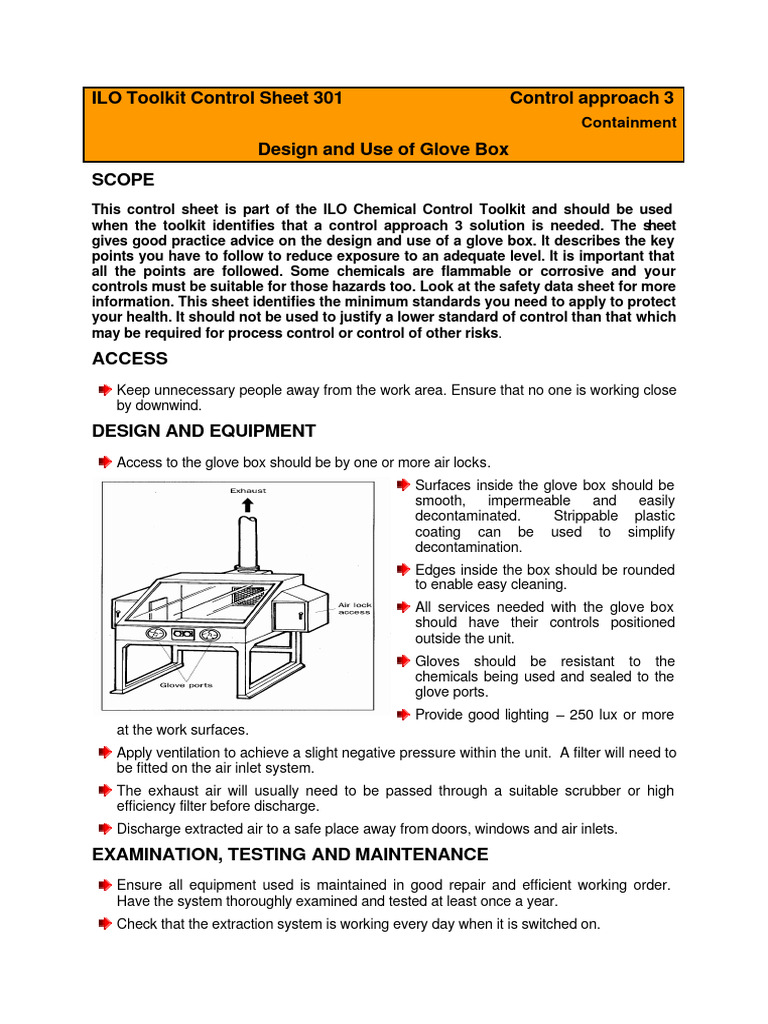 ILO Toolkit Control Sheet 301 Control approach 3

Containment

Design and Use of Glove Box

SCOPE

This control sheet is part of the ILO Chemical Control Toolkit and should be used when the toolkit identifies that a control approach 3 solution is needed. The sheet gives good practice advice on the design and use of a glove box. It describes the key points you have to follow to reduce exposure to an adequate level. It is important that all the points are followed. Some chemicals are flammable or corrosive and your controls must be suitable for those hazards too. Look at the safety data sheet for more information. This sheet identifies the minimum standards you need to apply to protect your health. It should not be used to justify a lower standard of control than that which may be required for process control or control of other risks.

ACCESS

Keep unnecessary people away from the work area. Ensure that no one is working close by downwind.

DESIGN AND EQUIPMENT

Access to the glove box should be by one or more air locks.

Exhaust

Air lock access

Glove ports

Surfaces inside the glove box should be smooth, impermeable and easily decontaminated. Strippable plastic coating can be used to simplify decontamination.

Edges inside the box should be rounded to enable easy cleaning.

All services needed with the glove box should have their controls positioned outside the unit.

Gloves should be resistant to the chemicals being used and sealed to the glove ports.

Provide good lighting – 250 lux or more at the work surfaces.

Apply ventilation to achieve a slight negative pressure within the unit. A filter will need to be fitted on the air inlet system.

The exhaust air will usually need to be passed through a suitable scrubber or high efficiency filter before discharge.

Discharge extracted air to a safe place away from doors, windows and air inlets.

EXAMINATION, TESTING AND MAINTENANCE

Ensure all equipment used is maintained in good repair and efficient working order. Have the system thoroughly examined and tested at least once a year.

Check that the extraction system is working every day when it is switched on.