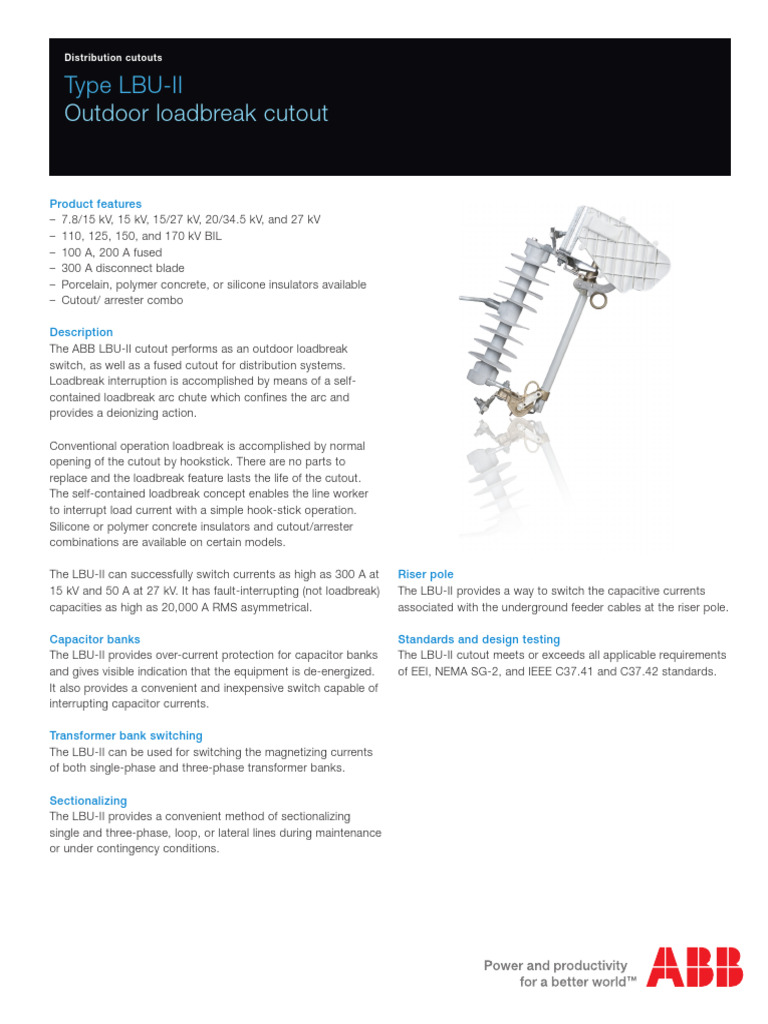 Distribution cutouts

Type LBU-II
Outdoor loadbreak cutout

Product features
– 7.8/15 kV, 15 kV, 15/27 kV, 20/34.5 kV, and 27 kV
– 110, 125, 150, and 170 kV BIL
– 100 A, 200 A fused
– 300 A disconnect blade
– Porcelain, polymer concrete, or silicone insulators available
– Cutout/ arrester combo

Description
The ABB LBU-II cutout performs as an outdoor loadbreak switch, as well as a fused cutout for distribution systems. Loadbreak interruption is accomplished by means of a self-contained loadbreak arc chute which confines the arc and provides a deionizing action.

Conventional operation loadbreak is accomplished by normal opening of the cutout by hookstick. There are no parts to replace and the loadbreak feature lasts the life of the cutout. The self-contained loadbreak concept enables the line worker to interrupt load current with a simple hook-stick operation. Silicone or polymer concrete insulators and cutout/arrester combinations are available on certain models.

The LBU-II can successfully switch currents as high as 300 A at 15 kV and 50 A at 27 kV. It has fault-interrupting (not loadbreak) capacities as high as 20,000 A RMS asymmetrical.

Capacitor banks
The LBU-II provides over-current protection for capacitor banks and gives visible indication that the equipment is de-energized. It also provides a convenient and inexpensive switch capable of interrupting capacitor currents.

Transformer bank switching
The LBU-II can be used for switching the magnetizing currents of both single-phase and three-phase transformer banks.

Sectionalizing
The LBU-II provides a convenient method of sectionalizing single and three-phase, loop, or lateral lines during maintenance or under contingency conditions.

Riser pole
The LBU-II provides a way to switch the capacitive currents associated with the underground feeder cables at the riser pole.

Standards and design testing
The LBU-II cutout meets or exceeds all applicable requirements of EEI, NEMA SG-2, and IEEE C37.41 and C37.42 standards.

Power and productivity
for a better world™

ABB