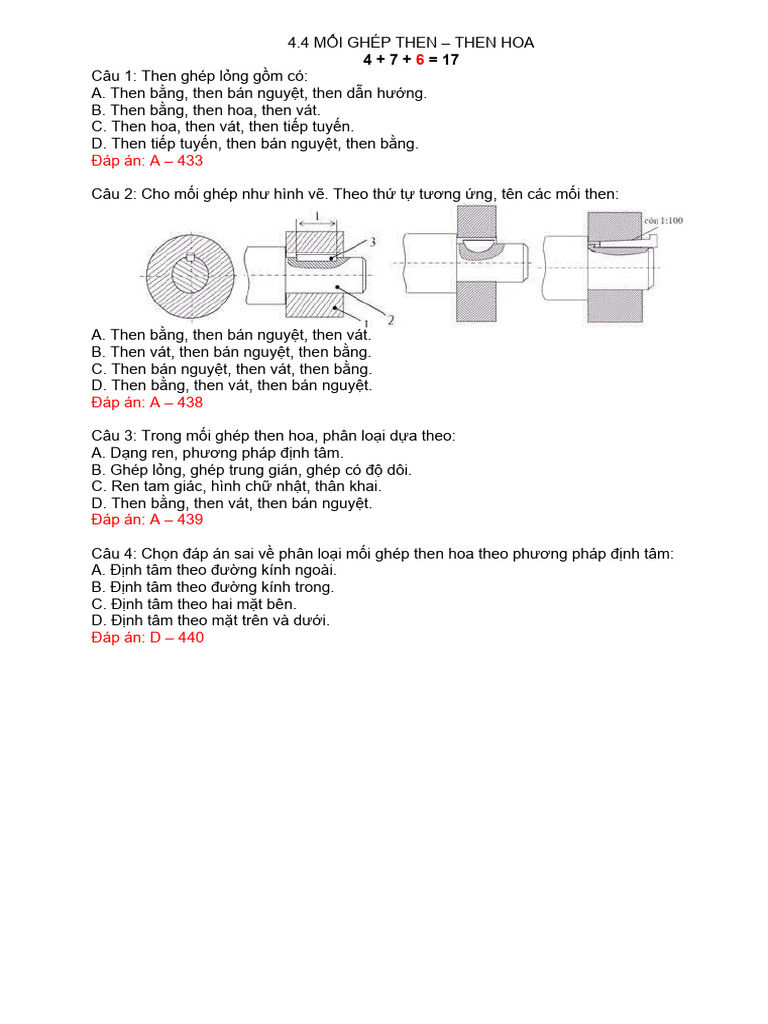 4.4 MỐI GHÉP THEN – THEN HOA
4 + 7 + 6 = 17

Câu 1: Then ghép lỏng gồm có:
A. Then bằng, then bán nguyệt, then dẫn hướng.
B. Then bằng, then hoa, then vát.
C. Then hoa, then vát, then tiếp tuyến.
D. Then tiếp tuyến, then bán nguyệt, then bằng.
Đáp án: A – 433

Câu 2: Cho mối ghép như hình vẽ. Theo thứ tự tương ứng, tên các mối then:

l
3
2
1
côn 1:100

A. Then bằng, then bán nguyệt, then vát.
B. Then vát, then bán nguyệt, then bằng.
C. Then bán nguyệt, then vát, then bằng.
D. Then bằng, then vát, then bán nguyệt.
Đáp án: A – 438

Câu 3: Trong mối ghép then hoa, phân loại dựa theo:
A. Dạng ren, phương pháp định tâm.
B. Ghép lỏng, ghép trung gián, ghép có độ dôi.
C. Ren tam giác, hình chữ nhật, thân khai.
D. Then bằng, then vát, then bán nguyệt.
Đáp án: A – 439

Câu 4: Chọn đáp án sai về phân loại mối ghép then hoa theo phương pháp định tâm:
A. Định tâm theo đường kính ngoài.
B. Định tâm theo đường kính trong.
C. Định tâm theo hai mặt bên.
D. Định tâm theo mặt trên và dưới.
Đáp án: D – 440