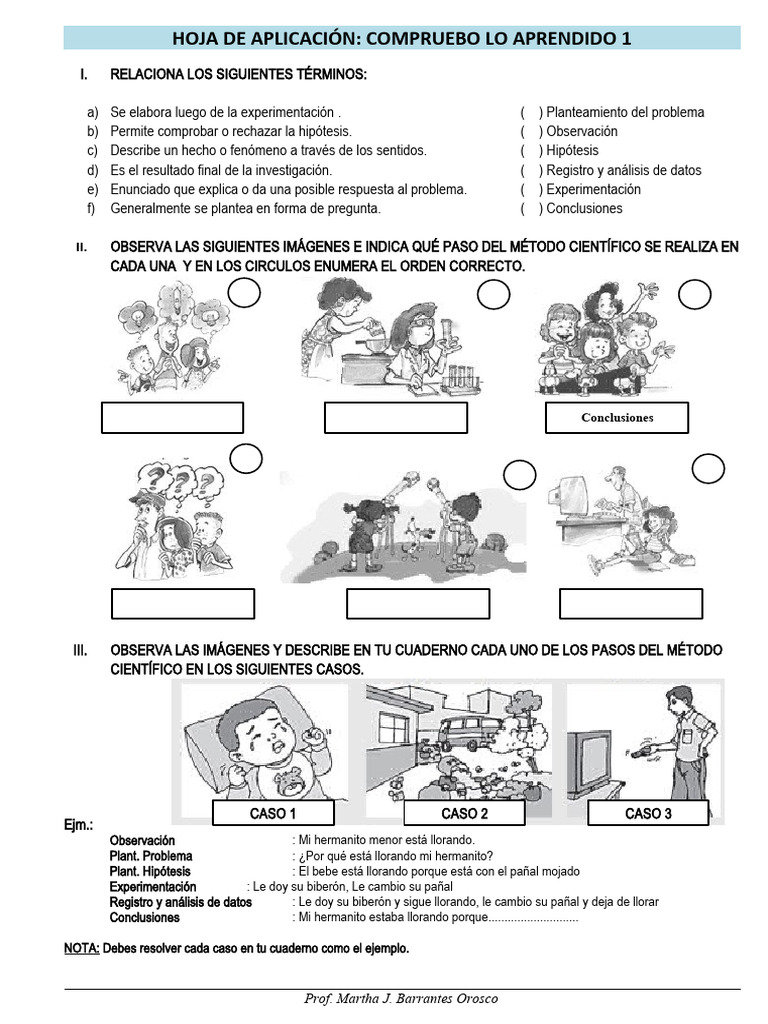 HOJA DE APLICACIÓN: COMPRUEBO LO APRENDIDO 1

I. RELACIONA LOS SIGUIENTES TÉRMINOS:

a) Se elabora luego de la experimentación .
b) Permite comprobar o rechazar la hipótesis.
c) Describe un hecho o fenómeno a través de los sentidos.
d) Es el resultado final de la investigación.
e) Enunciado que explica o da una posible respuesta al problema.
f) Generalmente se plantea en forma de pregunta.

( ) Planteamiento del problema
( ) Observación
( ) Hipótesis
( ) Registro y análisis de datos
( ) Experimentación
( ) Conclusiones

II. OBSERVA LAS SIGUIENTES IMÁGENES E INDICA QUÉ PASO DEL MÉTODO CIENTÍFICO SE REALIZA EN CADA UNA Y EN LOS CIRCULOS ENUMERA EL ORDEN CORRECTO.

Conclusiones

III. OBSERVA LAS IMÁGENES Y DESCRIBE EN TU CUADERNO CADA UNO DE LOS PASOS DEL MÉTODO CIENTÍFICO EN LOS SIGUIENTES CASOS.

CASO 1
CASO 2
CASO 3

Ejm.:
Observación : Mi hermanito menor está llorando.
Plant. Problema : ¿Por qué está llorando mi hermanito?
Plant. Hipótesis : El bebe está llorando porque está con el pañal mojado
Experimentación : Le doy su biberón, Le cambio su pañal
Registro y análisis de datos : Le doy su biberón y sigue llorando, le cambio su pañal y deja de llorar
Conclusiones : Mi hermanito estaba llorando porque............................

NOTA: Debes resolver cada caso en tu cuaderno como el ejemplo.

Prof. Martha J. Barrantes Orosco