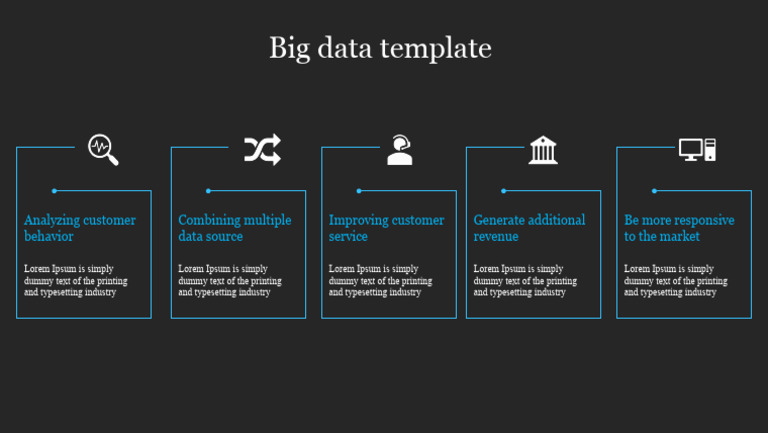 Big data template

Analyzing customer behavior

Lorem Ipsum is simply dummy text of the printing and typesetting industry

Combining multiple data source

Lorem Ipsum is simply dummy text of the printing and typesetting industry

Improving customer service

Lorem Ipsum is simply dummy text of the printing and typesetting industry

Generate additional revenue

Lorem Ipsum is simply dummy text of the printing and typesetting industry

Be more responsive to the market

Lorem Ipsum is simply dummy text of the printing and typesetting industry