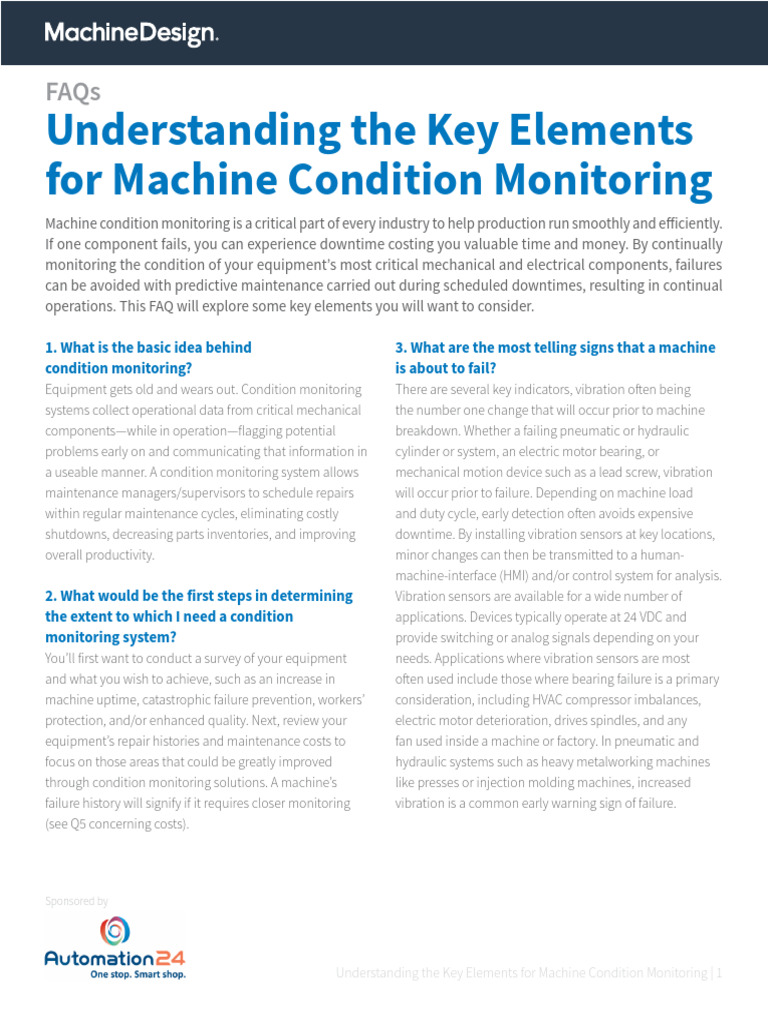 MachineDesign.

FAQs

Understanding the Key Elements for Machine Condition Monitoring

Machine condition monitoring is a critical part of every industry to help production run smoothly and efficiently. If one component fails, you can experience downtime costing you valuable time and money. By continually monitoring the condition of your equipment's most critical mechanical and electrical components, failures can be avoided with predictive maintenance carried out during scheduled downtimes, resulting in continual operations. This FAQ will explore some key elements you will want to consider.

1. What is the basic idea behind condition monitoring?

Equipment gets old and wears out. Condition monitoring systems collect operational data from critical mechanical components—while in operation—flagging potential problems early on and communicating that information in a useable manner. A condition monitoring system allows maintenance managers/supervisors to schedule repairs within regular maintenance cycles, eliminating costly shutdowns, decreasing parts inventories, and improving overall productivity.

2. What would be the first steps in determining the extent to which I need a condition monitoring system?

You'll first want to conduct a survey of your equipment and what you wish to achieve, such as an increase in machine uptime, catastrophic failure prevention, workers' protection, and/or enhanced quality. Next, review your equipment's repair histories and maintenance costs to focus on those areas that could be greatly improved through condition monitoring solutions. A machine's failure history will signify if it requires closer monitoring (see Q5 concerning costs).

3. What are the most telling signs that a machine is about to fail?

There are several key indicators, vibration often being the number one change that will occur prior to machine breakdown. Whether a failing pneumatic or hydraulic cylinder or system, an electric motor bearing, or mechanical motion device such as a lead screw, vibration will occur prior to failure. Depending on machine load and duty cycle, early detection often avoids expensive downtime. By installing vibration sensors at key locations, minor changes can then be transmitted to a human-machine-interface (HMI) and/or control system for analysis. Vibration sensors are available for a wide number of applications. Devices typically operate at 24 VDC and provide switching or analog signals depending on your needs. Applications where vibration sensors are most often used include those where bearing failure is a primary consideration, including HVAC compressor imbalances, electric motor deterioration, drives spindles, and any fan used inside a machine or factory. In pneumatic and hydraulic systems such as heavy metalworking machines like presses or injection molding machines, increased vibration is a common early warning sign of failure.

Sponsored by

Automation24
One stop. Smart shop.

Understanding the Key Elements for Machine Condition Monitoring | 1