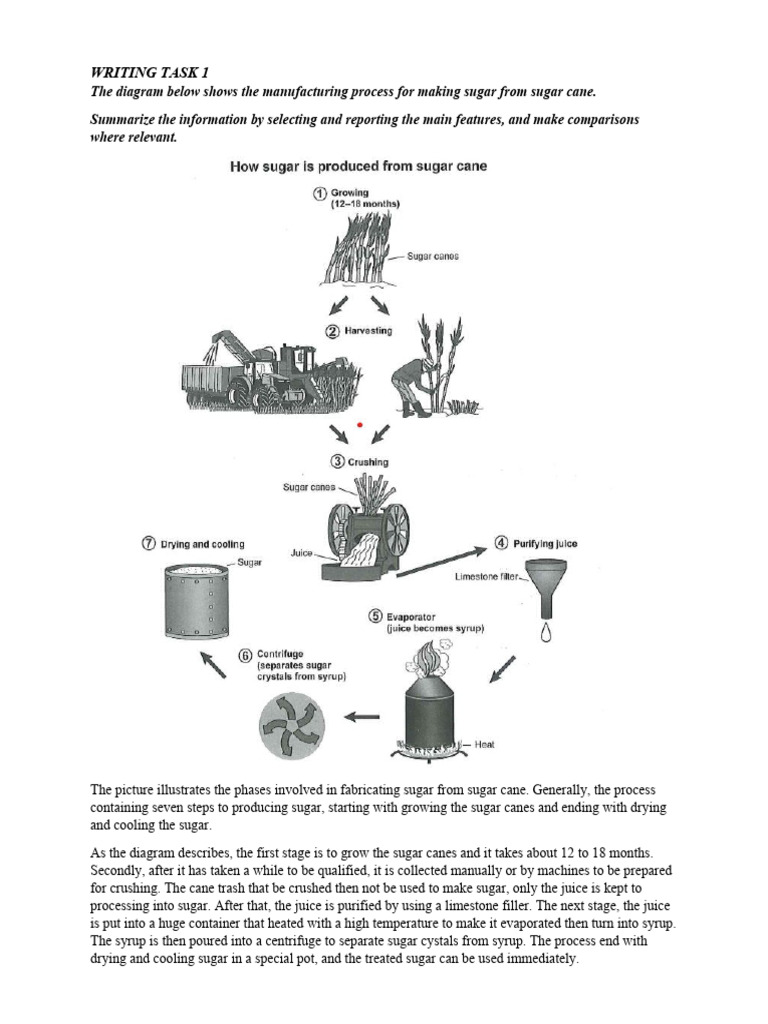 WRITING TASK 1
The diagram below shows the manufacturing process for making sugar from sugar cane.

Summarize the information by selecting and reporting the main features, and make comparisons where relevant.

How sugar is produced from sugar cane

① Growing (12–18 months)

Sugar canes

② Harvesting

③ Crushing

Sugar canes

Juice

④ Purifying juice

Limestone filter

⑤ Evaporator (juice becomes syrup)

Heat

⑥ Centrifuge (separates sugar crystals from syrup)

⑦ Drying and cooling

Sugar

The picture illustrates the phases involved in fabricating sugar from sugar cane. Generally, the process containing seven steps to producing sugar, starting with growing the sugar canes and ending with drying and cooling the sugar.

As the diagram describes, the first stage is to grow the sugar canes and it takes about 12 to 18 months. Secondly, after it has taken a while to be qualified, it is collected manually or by machines to be prepared for crushing. The cane trash that be crushed then not be used to make sugar, only the juice is kept to processing into sugar. After that, the juice is purified by using a limestone filler. The next stage, the juice is put into a huge container that heated with a high temperature to make it evaporated then turn into syrup. The syrup is then poured into a centrifuge to separate sugar cystals from syrup. The process end with drying and cooling sugar in a special pot, and the treated sugar can be used immediately.