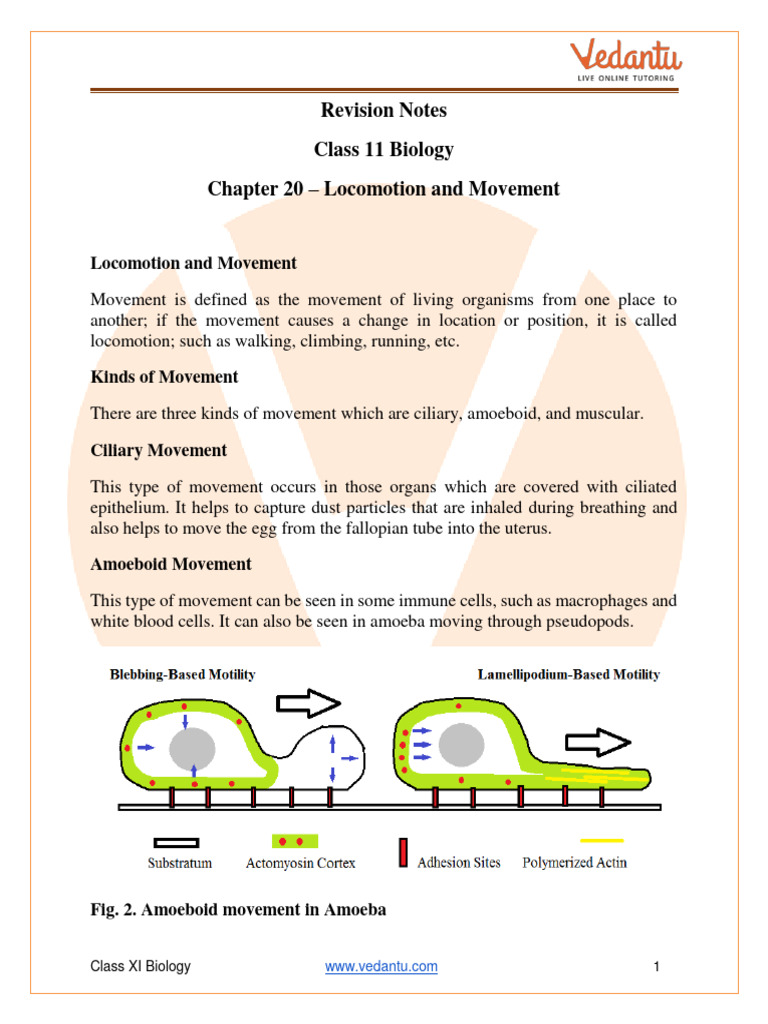 Vedantu
LIVE ONLINE TUTORING

Revision Notes

Class 11 Biology

Chapter 20 – Locomotion and Movement

Locomotion and Movement

Movement is defined as the movement of living organisms from one place to another; if the movement causes a change in location or position, it is called locomotion; such as walking, climbing, running, etc.

Kinds of Movement

There are three kinds of movement which are ciliary, amoeboid, and muscular.

Ciliary Movement

This type of movement occurs in those organs which are covered with ciliated epithelium. It helps to capture dust particles that are inhaled during breathing and also helps to move the egg from the fallopian tube into the uterus.

Amoeboid Movement

This type of movement can be seen in some immune cells, such as macrophages and white blood cells. It can also be seen in amoeba moving through pseudopods.

Blebbing-Based Motility

Lamellipodium-Based Motility

Substratum

Actomyosin Cortex

Adhesion Sites

Polymerized Actin

Fig. 2. Amoeboid movement in Amoeba

Class XI Biology

www.vedantu.com

1