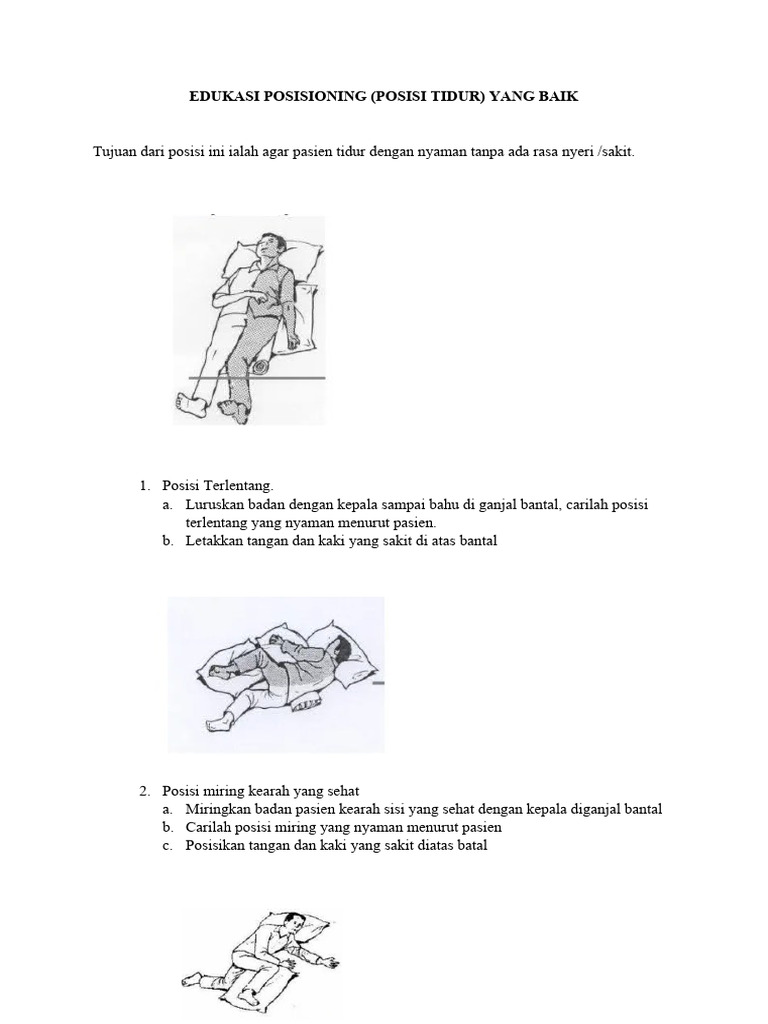 EDUKASI POSISIONING (POSISI TIDUR) YANG BAIK

Tujuan dari posisi ini ialah agar pasien tidur dengan nyaman tanpa ada rasa nyeri /sakit.

1. Posisi Terlentang.
a. Luruskan badan dengan kepala sampai bahu di ganjal bantal, carilah posisi terlentang yang nyaman menurut pasien.
b. Letakkan tangan dan kaki yang sakit di atas bantal

2. Posisi miring kearah yang sehat
a. Miringkan badan pasien kearah sisi yang sehat dengan kepala diganjal bantal
b. Carilah posisi miring yang nyaman menurut pasien
c. Posisikan tangan dan kaki yang sakit diatas batal