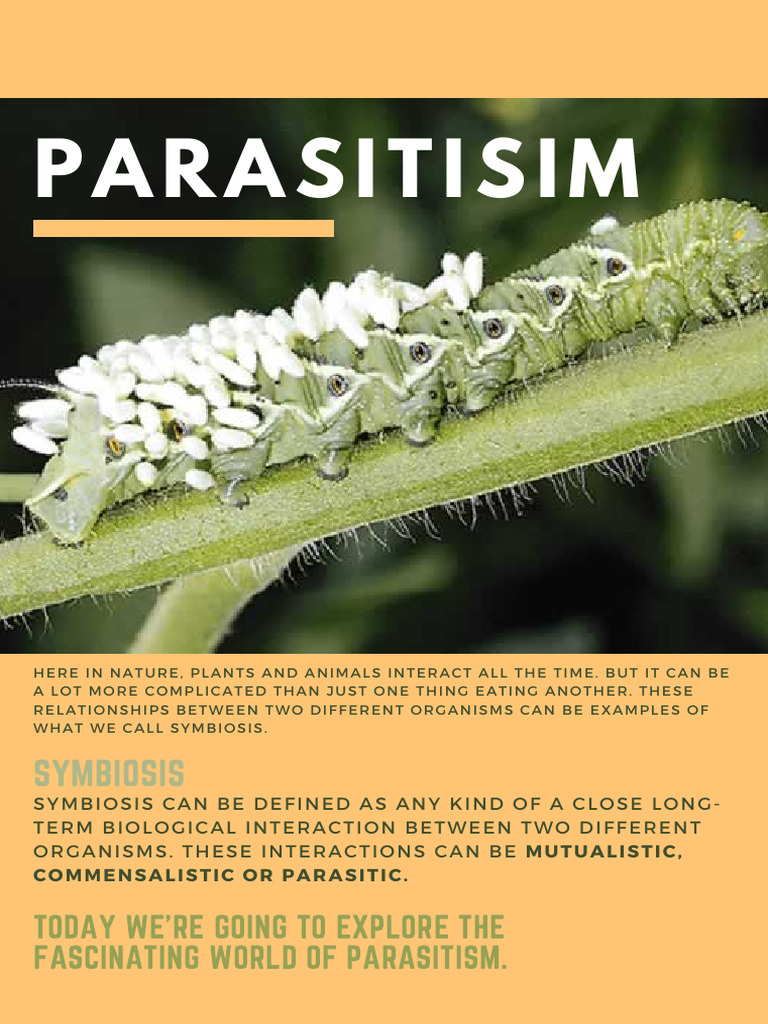 PARASITISIM

HERE IN NATURE, PLANTS AND ANIMALS INTERACT ALL THE TIME. BUT IT CAN BE A LOT MORE COMPLICATED THAN JUST ONE THING EATING ANOTHER. THESE RELATIONSHIPS BETWEEN TWO DIFFERENT ORGANISMS CAN BE EXAMPLES OF WHAT WE CALL SYMBIOSIS.

SYMBIOSIS

SYMBIOSIS CAN BE DEFINED AS ANY KIND OF A CLOSE LONG-TERM BIOLOGICAL INTERACTION BETWEEN TWO DIFFERENT ORGANISMS. THESE INTERACTIONS CAN BE MUTUALISTIC, COMMENSALISTIC OR PARASITIC.

TODAY WE'RE GOING TO EXPLORE THE FASCINATING WORLD OF PARASITISM.