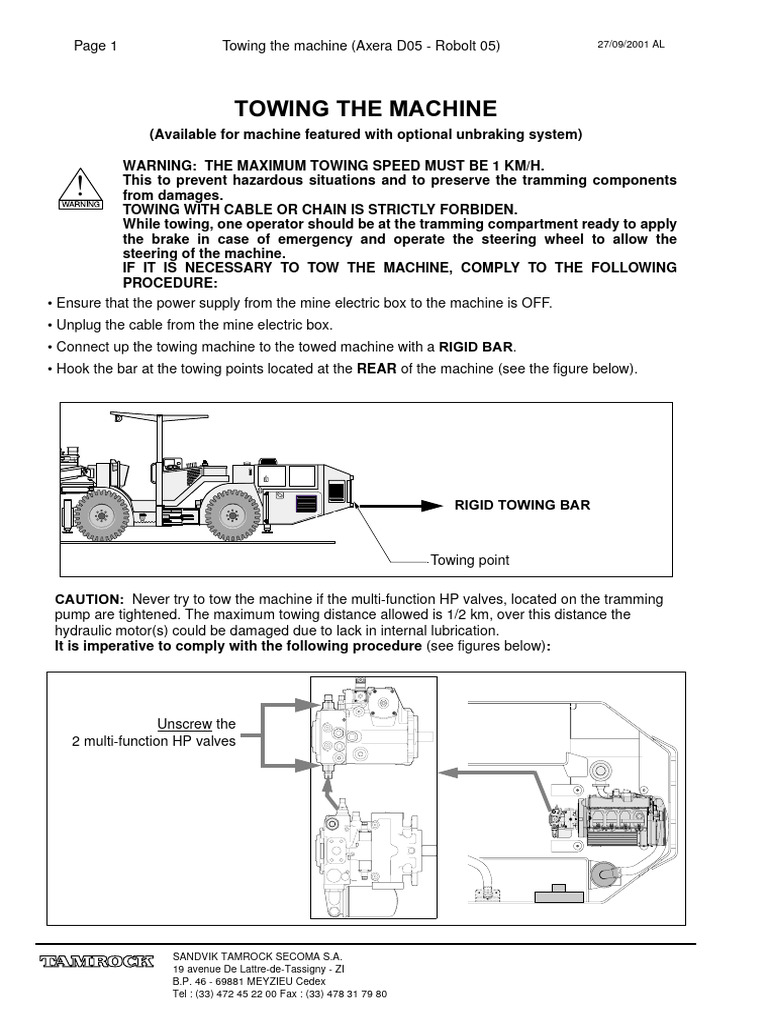 Page 1 Towing the machine (Axera D05 - Robolt 05) 27/09/2001 AL

TOWING THE MACHINE

(Available for machine featured with optional unbraking system)

WARNING

WARNING: THE MAXIMUM TOWING SPEED MUST BE 1 KM/H.
This to prevent hazardous situations and to preserve the tramming components from damages.
TOWING WITH CABLE OR CHAIN IS STRICTLY FORBIDEN.
While towing, one operator should be at the tramming compartment ready to apply the brake in case of emergency and operate the steering wheel to allow the steering of the machine.
IF IT IS NECESSARY TO TOW THE MACHINE, COMPLY TO THE FOLLOWING PROCEDURE:

• Ensure that the power supply from the mine electric box to the machine is OFF.
• Unplug the cable from the mine electric box.
• Connect up the towing machine to the towed machine with a RIGID BAR.
• Hook the bar at the towing points located at the REAR of the machine (see the figure below).

RIGID TOWING BAR

Towing point

CAUTION: Never try to tow the machine if the multi-function HP valves, located on the tramming pump are tightened. The maximum towing distance allowed is 1/2 km, over this distance the hydraulic motor(s) could be damaged due to lack in internal lubrication.
It is imperative to comply with the following procedure (see figures below):

Unscrew the
2 multi-function HP valves

TAMROCK

SANDVIK TAMROCK SECOMA S.A.
19 avenue De Lattre-de-Tassigny - ZI
B.P. 46 - 69881 MEYZIEU Cedex
Tel : (33) 472 45 22 00 Fax : (33) 478 31 79 80