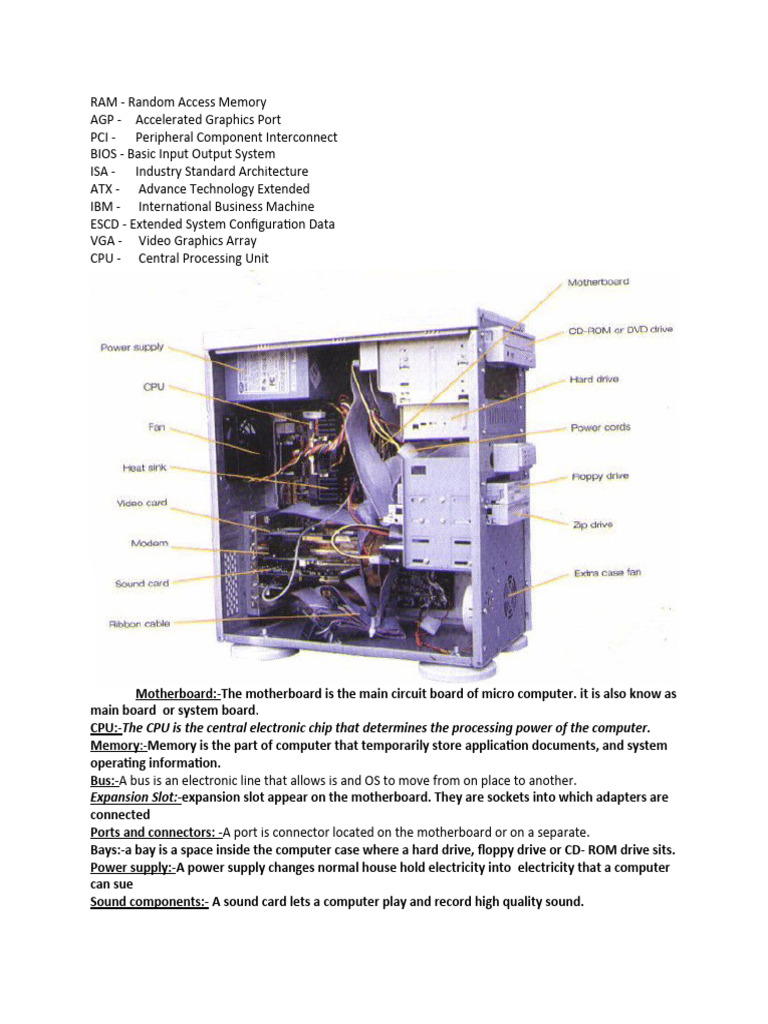 RAM - Random Access Memory
AGP - Accelerated Graphics Port
PCI - Peripheral Component Interconnect
BIOS - Basic Input Output System
ISA - Industry Standard Architecture
ATX - Advance Technology Extended
IBM - International Business Machine
ESCD - Extended System Configuration Data
VGA - Video Graphics Array
CPU - Central Processing Unit

Power supply
CPU
Fan
Heat sink
Video card
Modem
Sound card
Ribbon cable
Motherboard
CD-ROM or DVD drive
Hard drive
Power cords
Floppy drive
Zip drive
Extra case fan

Motherboard:-The motherboard is the main circuit board of micro computer. it is also know as main board or system board.
CPU:-The CPU is the central electronic chip that determines the processing power of the computer.
Memory:-Memory is the part of computer that temporarily store application documents, and system operating information.
Bus:-A bus is an electronic line that allows is and OS to move from on place to another.
Expansion Slot:-expansion slot appear on the motherboard. They are sockets into which adapters are connected
Ports and connectors: -A port is connector located on the motherboard or on a separate.
Bays:-a bay is a space inside the computer case where a hard drive, floppy drive or CD- ROM drive sits.
Power supply:-A power supply changes normal house hold electricity into electricity that a computer can sue
Sound components:- A sound card lets a computer play and record high quality sound.