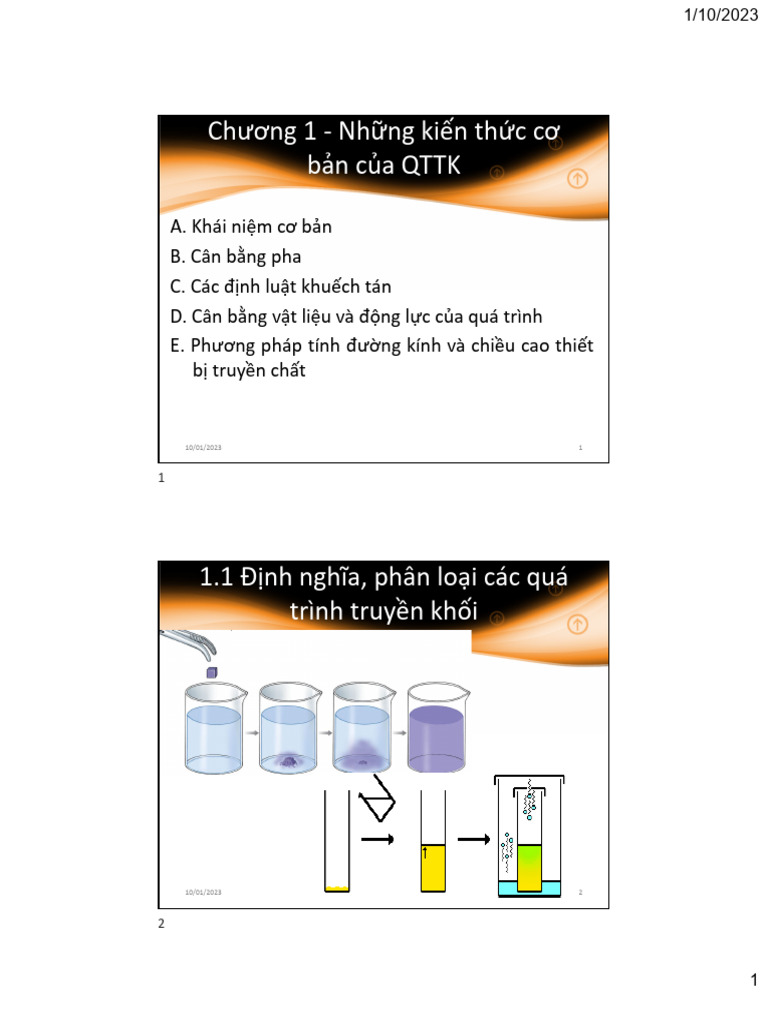 1/10/2023

Chương 1 - Những kiến thức cơ bản của QTTK

A. Khái niệm cơ bản
B. Cân bằng pha
C. Các định luật khuếch tán
D. Cân bằng vật liệu và động lực của quá trình
E. Phương pháp tính đường kính và chiều cao thiết bị truyền chất

10/01/2023

1

1

1.1 Định nghĩa, phân loại các quá trình truyền khối

10/01/2023

2

2

1