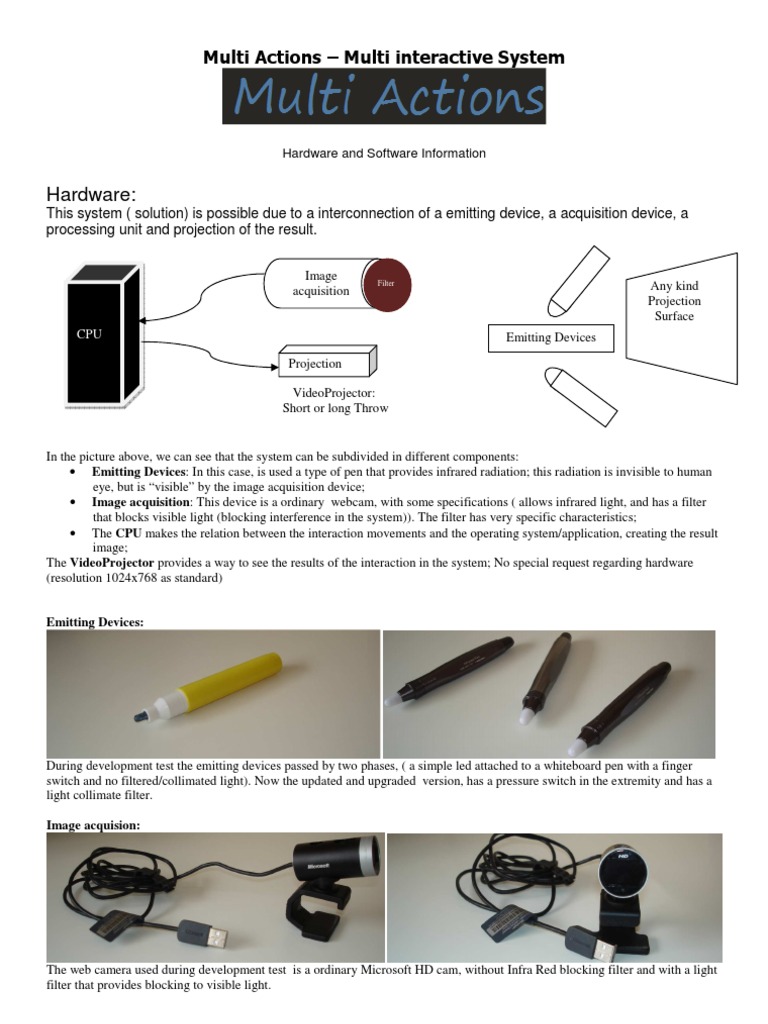 Multi Actions – Multi interactive System

Multi Actions

Hardware and Software Information

Hardware:
This system ( solution) is possible due to a interconnection of a emitting device, a acquisition device, a processing unit and projection of the result.

CPU

Image acquisition

Filter

Projection

VideoProjector: Short or long Throw

Emitting Devices

Any kind Projection Surface

In the picture above, we can see that the system can be subdivided in different components:
• Emitting Devices: In this case, is used a type of pen that provides infrared radiation; this radiation is invisible to human eye, but is "visible" by the image acquisition device;
• Image acquisition: This device is a ordinary webcam, with some specifications ( allows infrared light, and has a filter that blocks visible light (blocking interference in the system)). The filter has very specific characteristics;
• The CPU makes the relation between the interaction movements and the operating system/application, creating the result image;
The VideoProjector provides a way to see the results of the interaction in the system; No special request regarding hardware (resolution 1024x768 as standard)

Emitting Devices:

During development test the emitting devices passed by two phases, ( a simple led attached to a whiteboard pen with a finger switch and no filtered/collimated light). Now the updated and upgraded version, has a pressure switch in the extremity and has a light collimate filter.

Image acquision:

Microsoft

The web camera used during development test is a ordinary Microsoft HD cam, without Infra Red blocking filter and with a light filter that provides blocking to visible light.