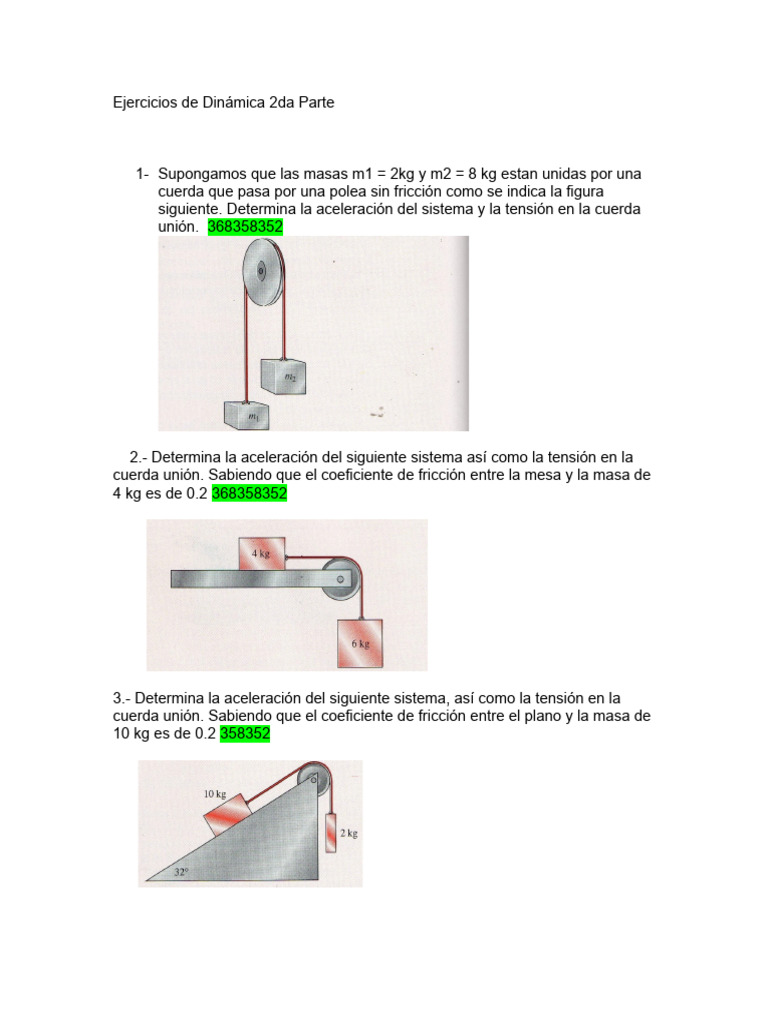 Ejercicios de Dinámica 2da Parte

1- Supongamos que las masas m1 = 2kg y m2 = 8 kg estan unidas por una cuerda que pasa por una polea sin fricción como se indica la figura siguiente. Determina la aceleración del sistema y la tensión en la cuerda unión. 368358352

$m_2$

$m_1$

2.- Determina la aceleración del siguiente sistema así como la tensión en la cuerda unión. Sabiendo que el coeficiente de fricción entre la mesa y la masa de 4 kg es de 0.2 368358352

4 kg

6 kg

3.- Determina la aceleración del siguiente sistema, así como la tensión en la cuerda unión. Sabiendo que el coeficiente de fricción entre el plano y la masa de 10 kg es de 0.2 358352

10 kg

2 kg

32°