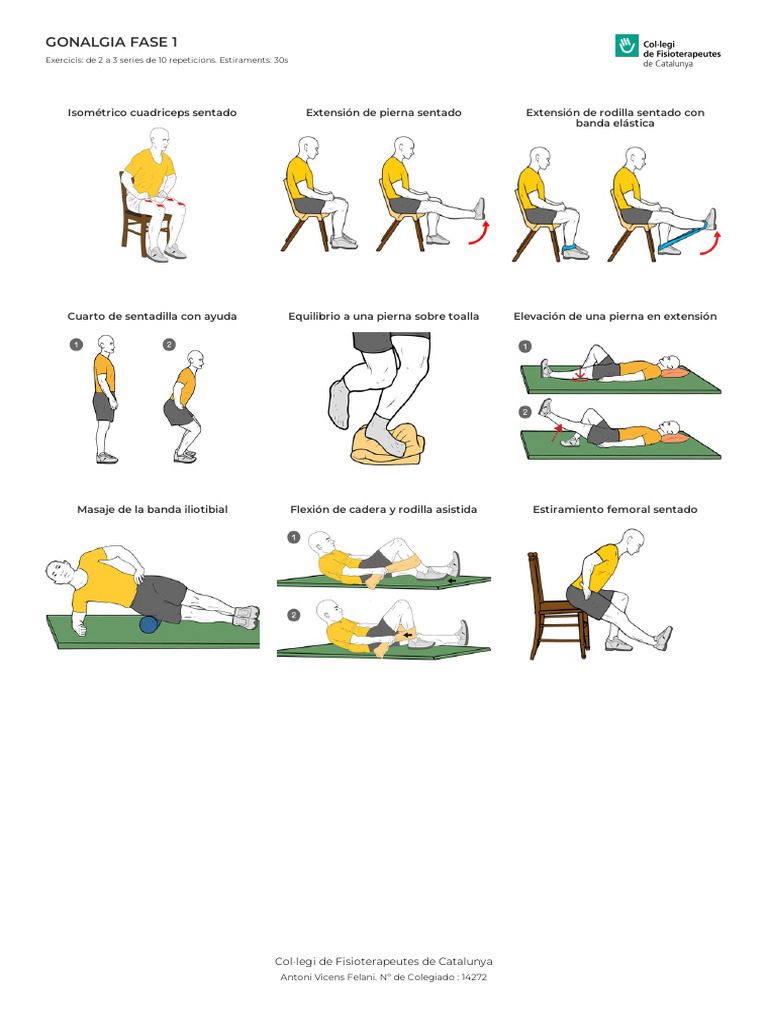 GONALGIA FASE 1

Exercicis: de 2 a 3 series de 10 repeticions. Estiraments: 30s

Col·legi de Fisioterapeutes de Catalunya

Isométrico cuadriceps sentado

Extensión de pierna sentado

Extensión de rodilla sentado con banda elástica

Cuarto de sentadilla con ayuda

1

2

Equilibrio a una pierna sobre toalla

Elevación de una pierna en extensión

1

2

Masaje de la banda iliotibial

Flexión de cadera y rodilla asistida

1

2

Estiramiento femoral sentado

Col·legi de Fisioterapeutes de Catalunya

Antoni Vicens Felani. Nº de Colegiado : 14272