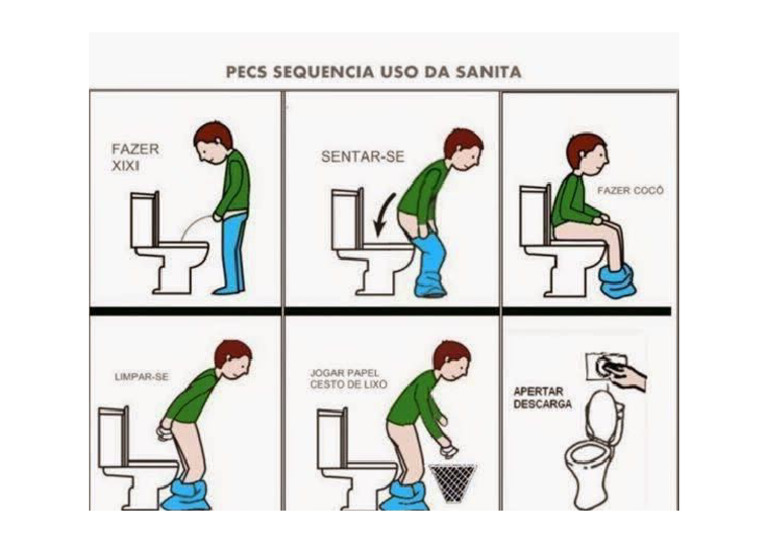 PECS SEQUENCIA USO DA SANITA

FAZER XIXI

SENTAR-SE

FAZER COCÔ

LIMPAR-SE

JOGAR PAPEL CESTO DE LIXO

APERTAR DESCARGA