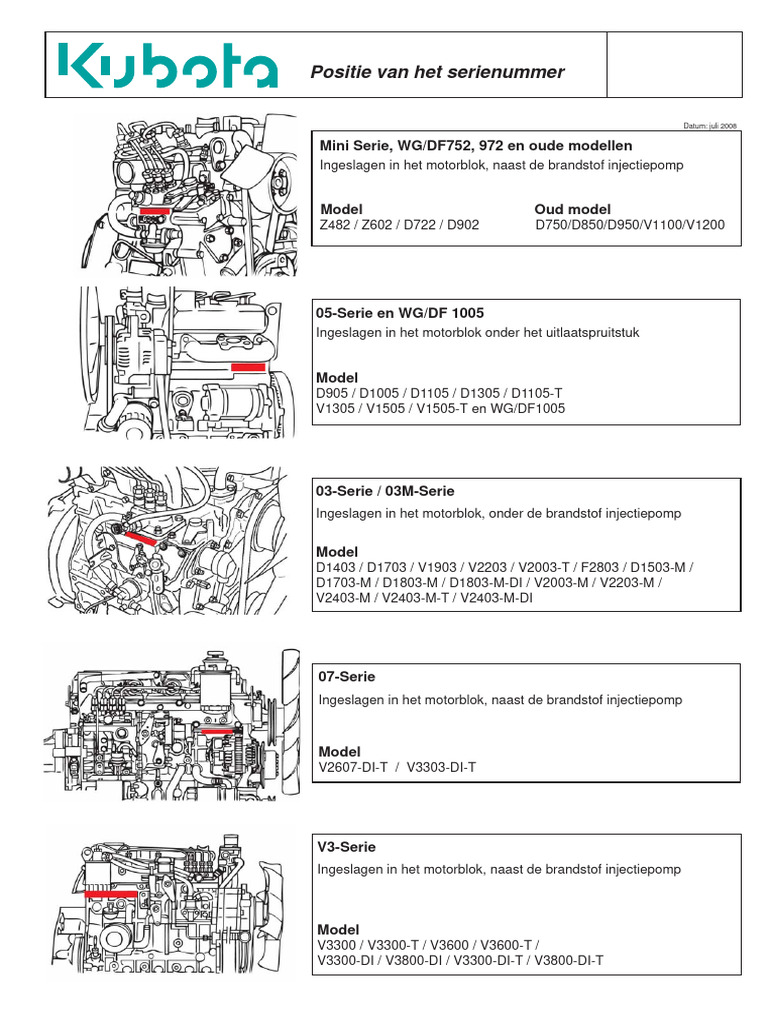 Kubota

Positie van het serienummer

Datum: juli 2008

Mini Serie, WG/DF752, 972 en oude modellen
Ingeslagen in het motorblok, naast de brandstof injectiepomp

Model
Z482 / Z602 / D722 / D902

Oud model
D750/D850/D950/V1100/V1200

05-Serie en WG/DF 1005
Ingeslagen in het motorblok onder het uitlaatspruitstuk

Model
D905 / D1005 / D1105 / D1305 / D1105-T
V1305 / V1505 / V1505-T en WG/DF1005

03-Serie / 03M-Serie
Ingeslagen in het motorblok, onder de brandstof injectiepomp

Model
D1403 / D1703 / V1903 / V2203 / V2003-T / F2803 / D1503-M / D1703-M / D1803-M / D1803-M-DI / V2003-M / V2203-M / V2403-M / V2403-M-T / V2403-M-DI

07-Serie
Ingeslagen in het motorblok, naast de brandstof injectiepomp

Model
V2607-DI-T / V3303-DI-T

V3-Serie
Ingeslagen in het motorblok, naast de brandstof injectiepomp

Model
V3300 / V3300-T / V3600 / V3600-T /
V3300-DI / V3800-DI / V3300-DI-T / V3800-DI-T