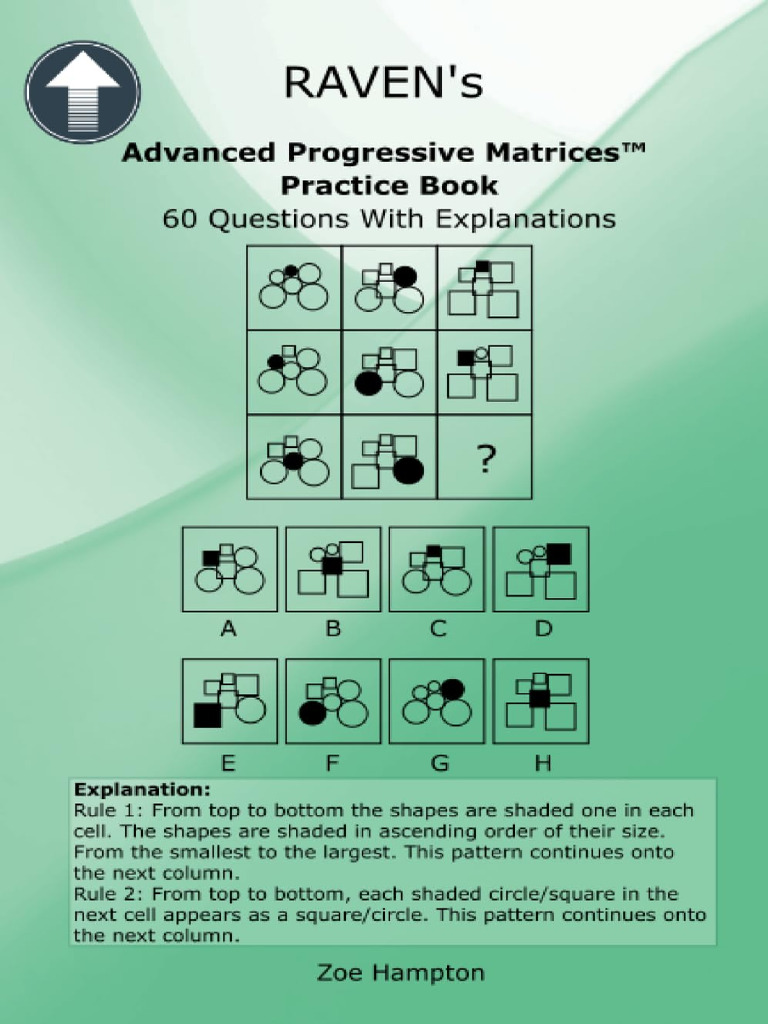 RAVEN's

Advanced Progressive Matrices™
Practice Book
60 Questions With Explanations

?

A B C D

E F G H

Explanation:
Rule 1: From top to bottom the shapes are shaded one in each cell. The shapes are shaded in ascending order of their size. From the smallest to the largest. This pattern continues onto the next column.
Rule 2: From top to bottom, each shaded circle/square in the next cell appears as a square/circle. This pattern continues onto the next column.

Zoe Hampton